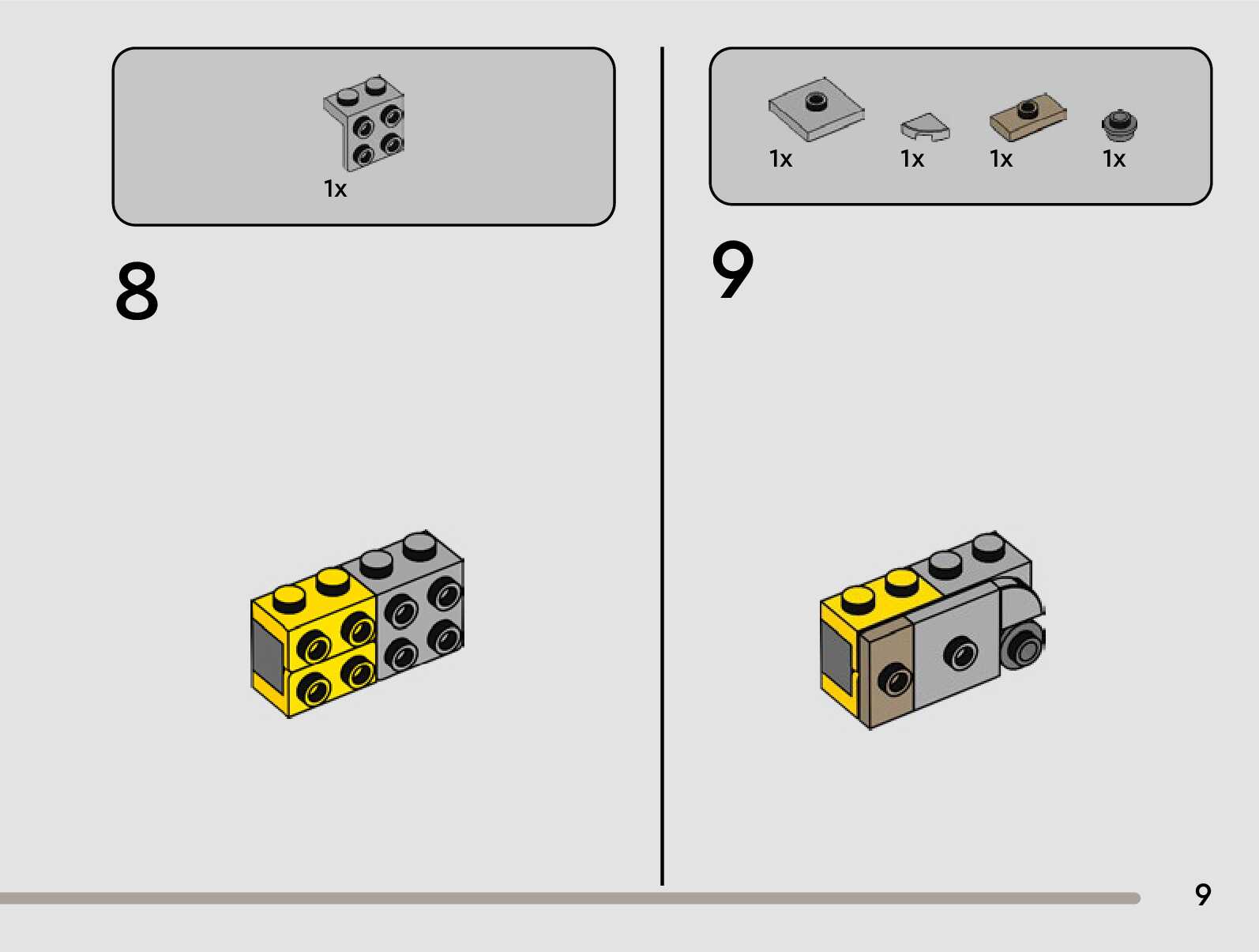 1x

8

1x 1x 1x 1x

9

9