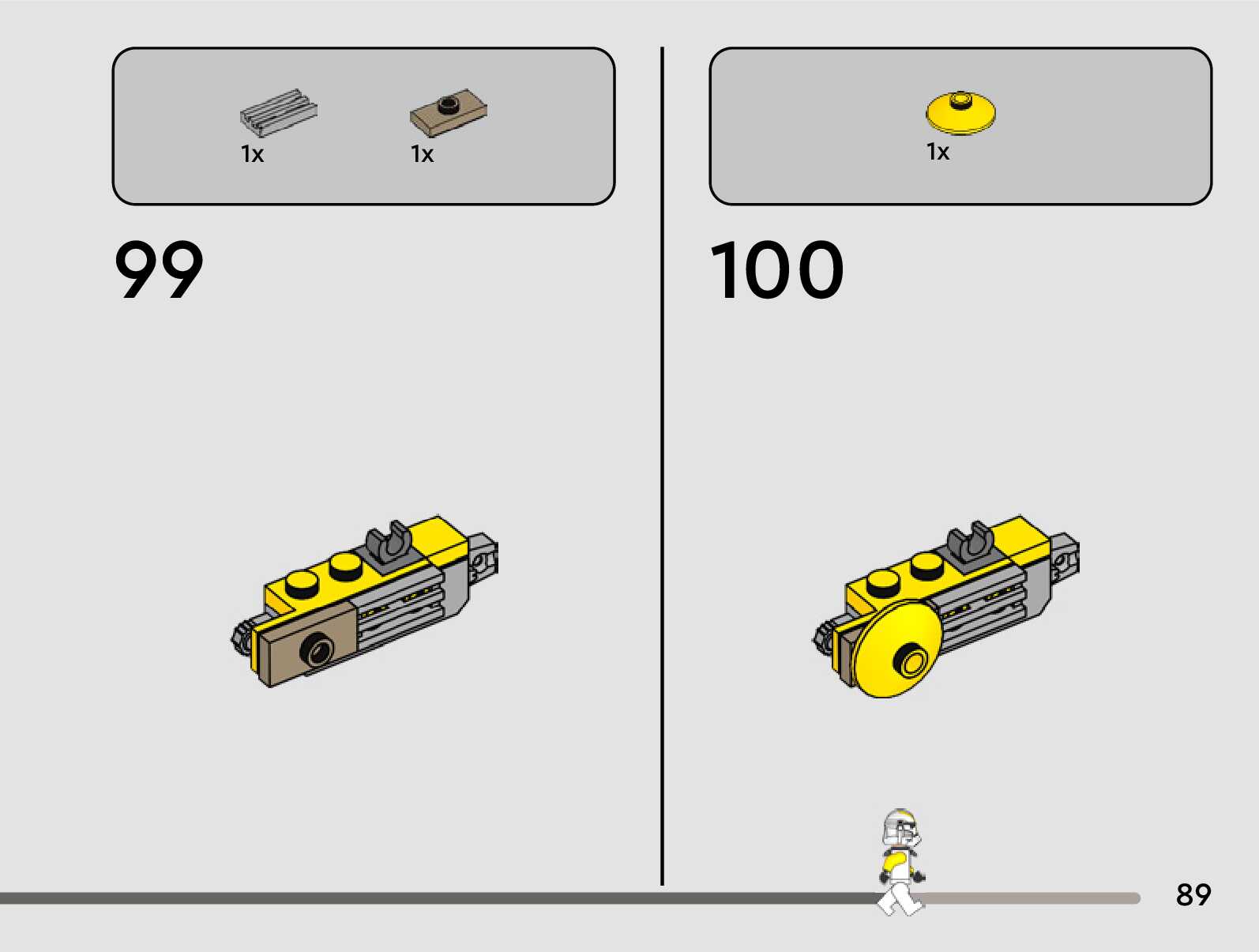 1x 1x

99

1x

100

89