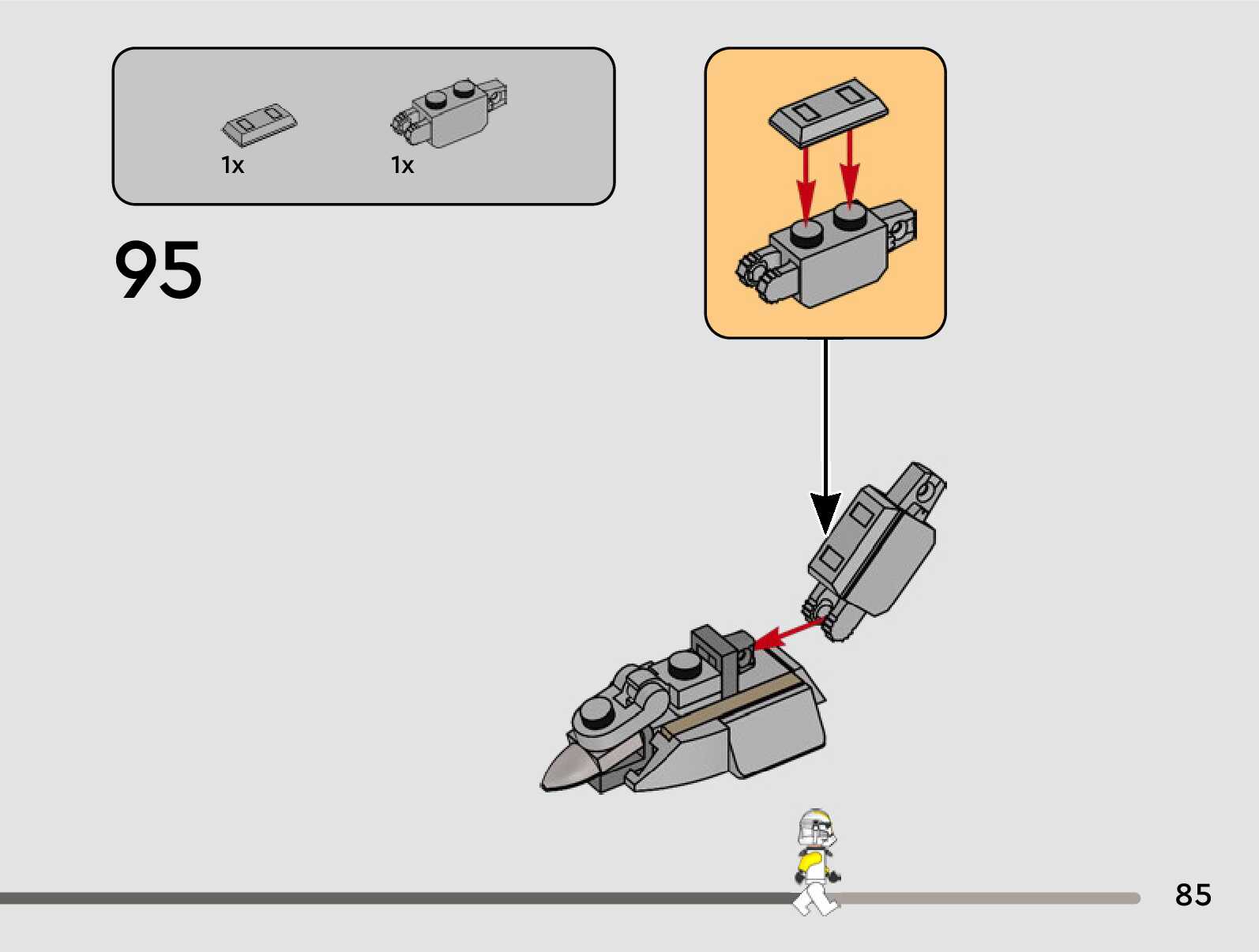 1x
1x

95

85