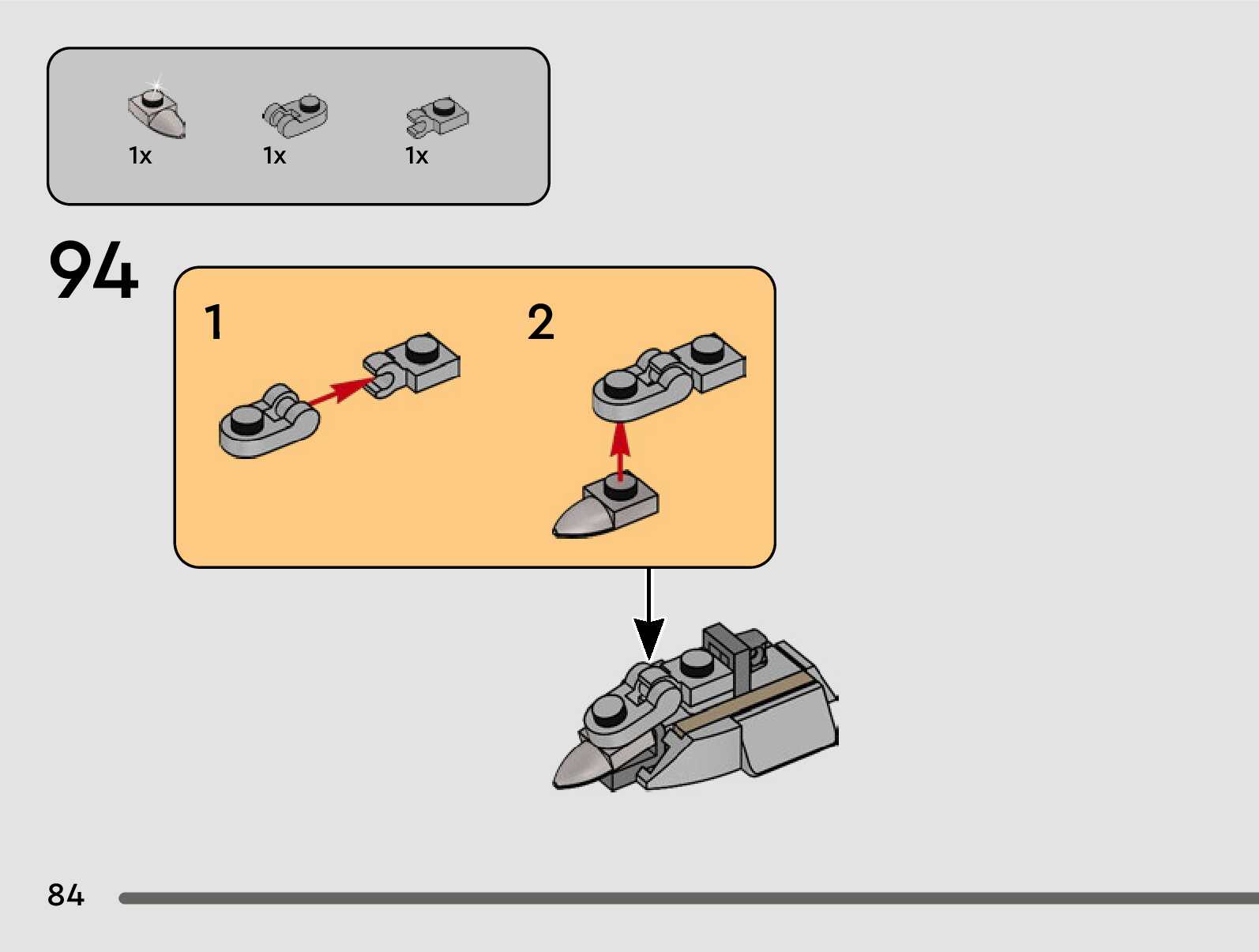 1x 1x 1x

94

1

2

84