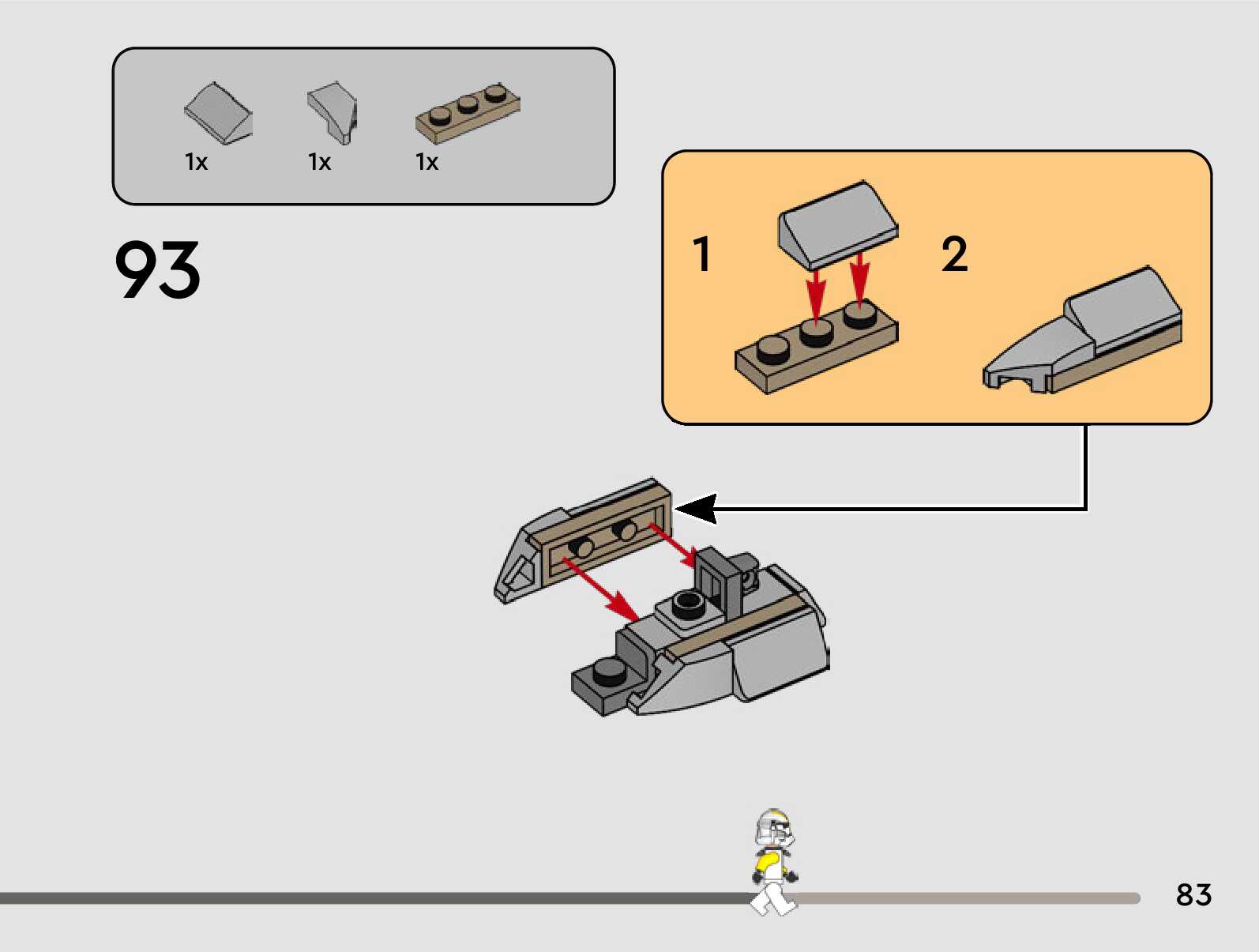 1x 1x 1x

93

1

2

83