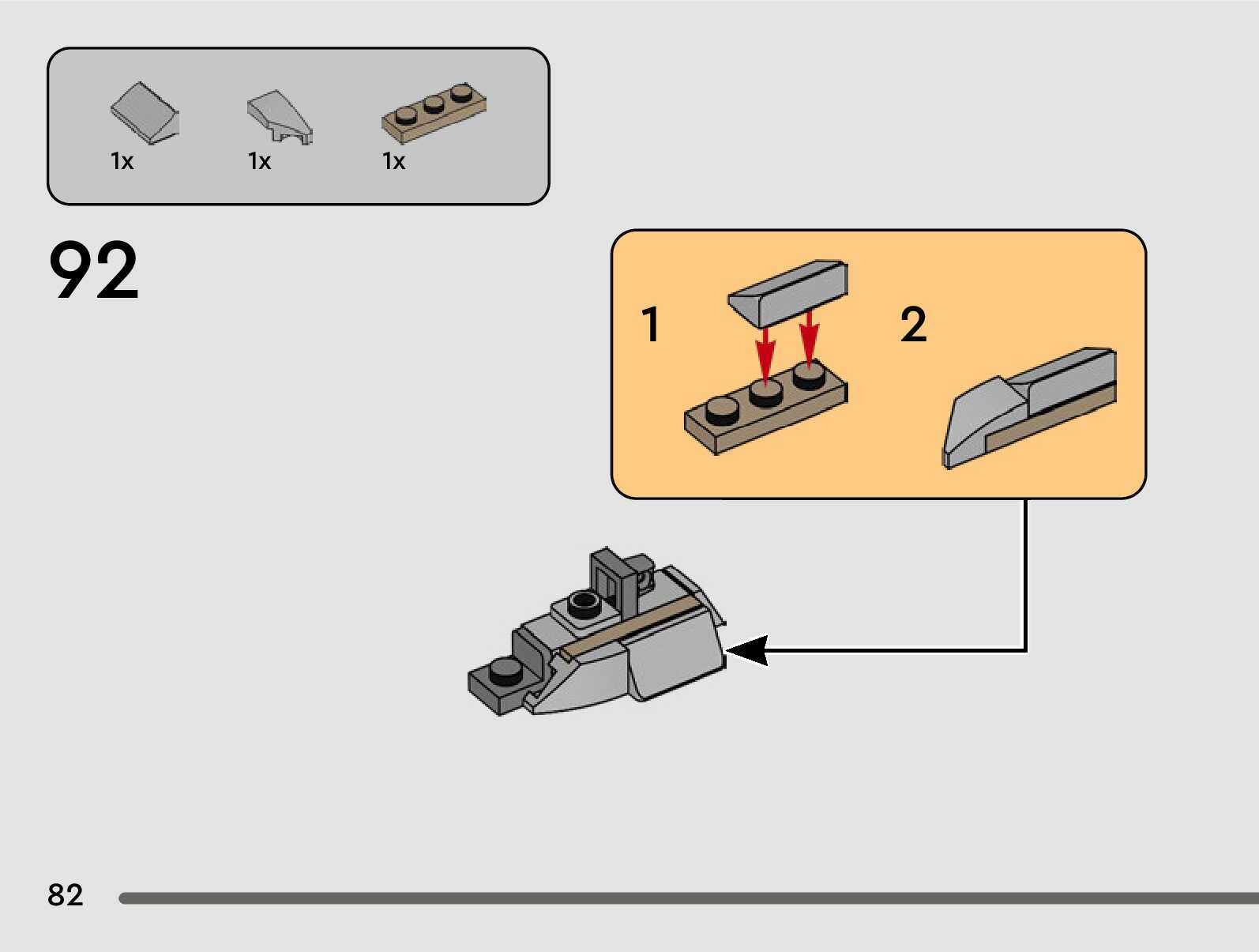 1x 1x 1x

92

1

2

82