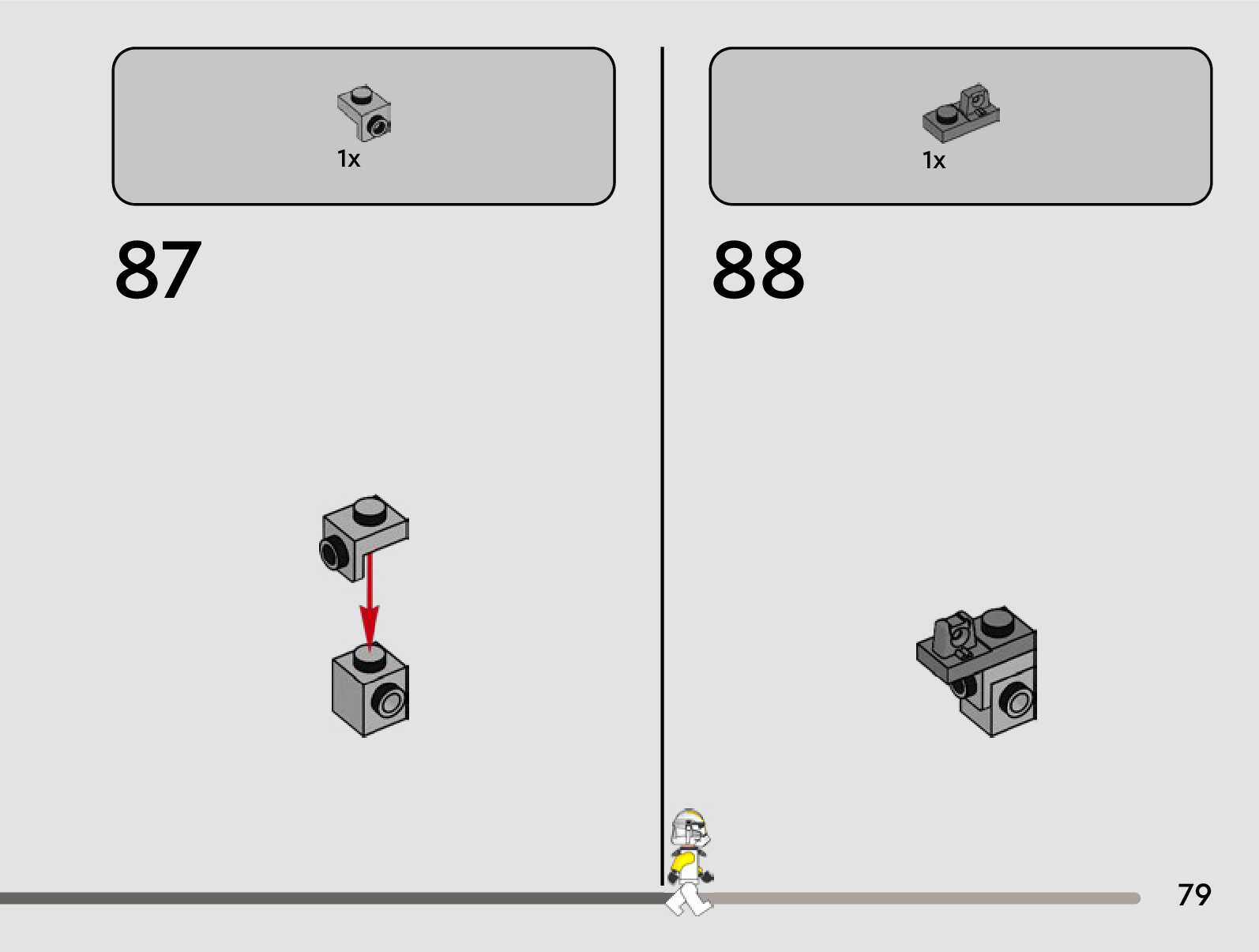 1x

87

1x

88

79