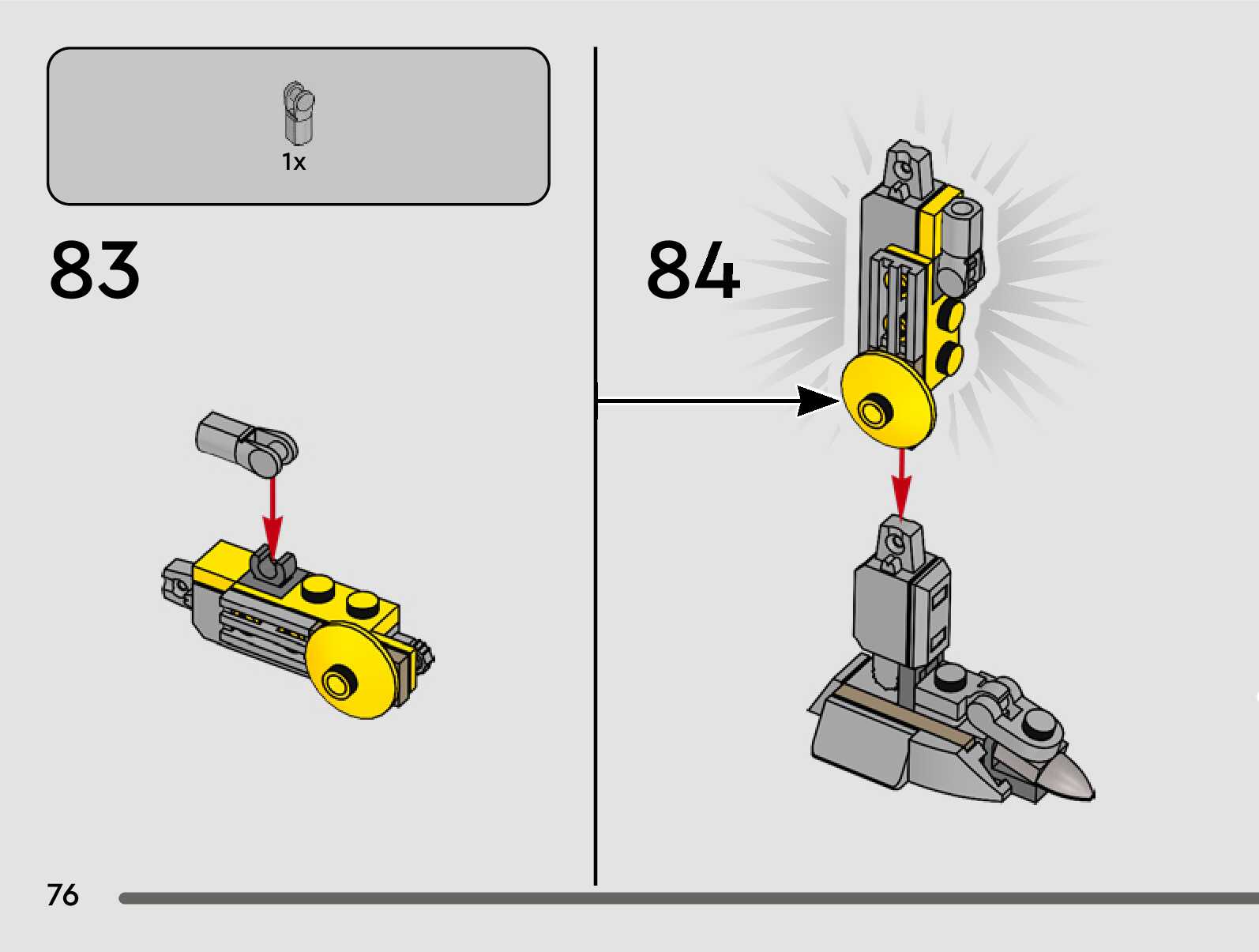 1x

83

84

76