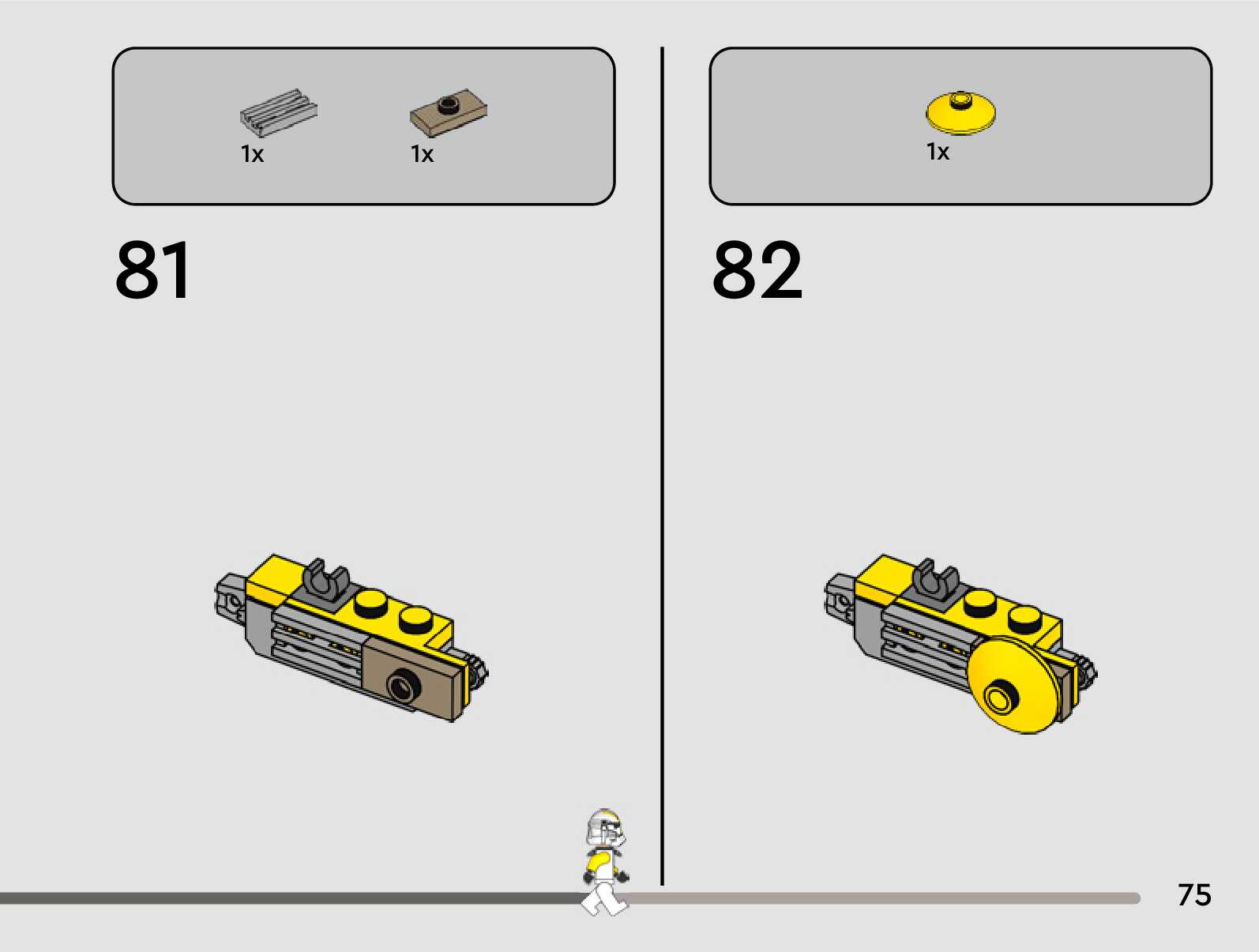 1x 1x

81

1x

82

75