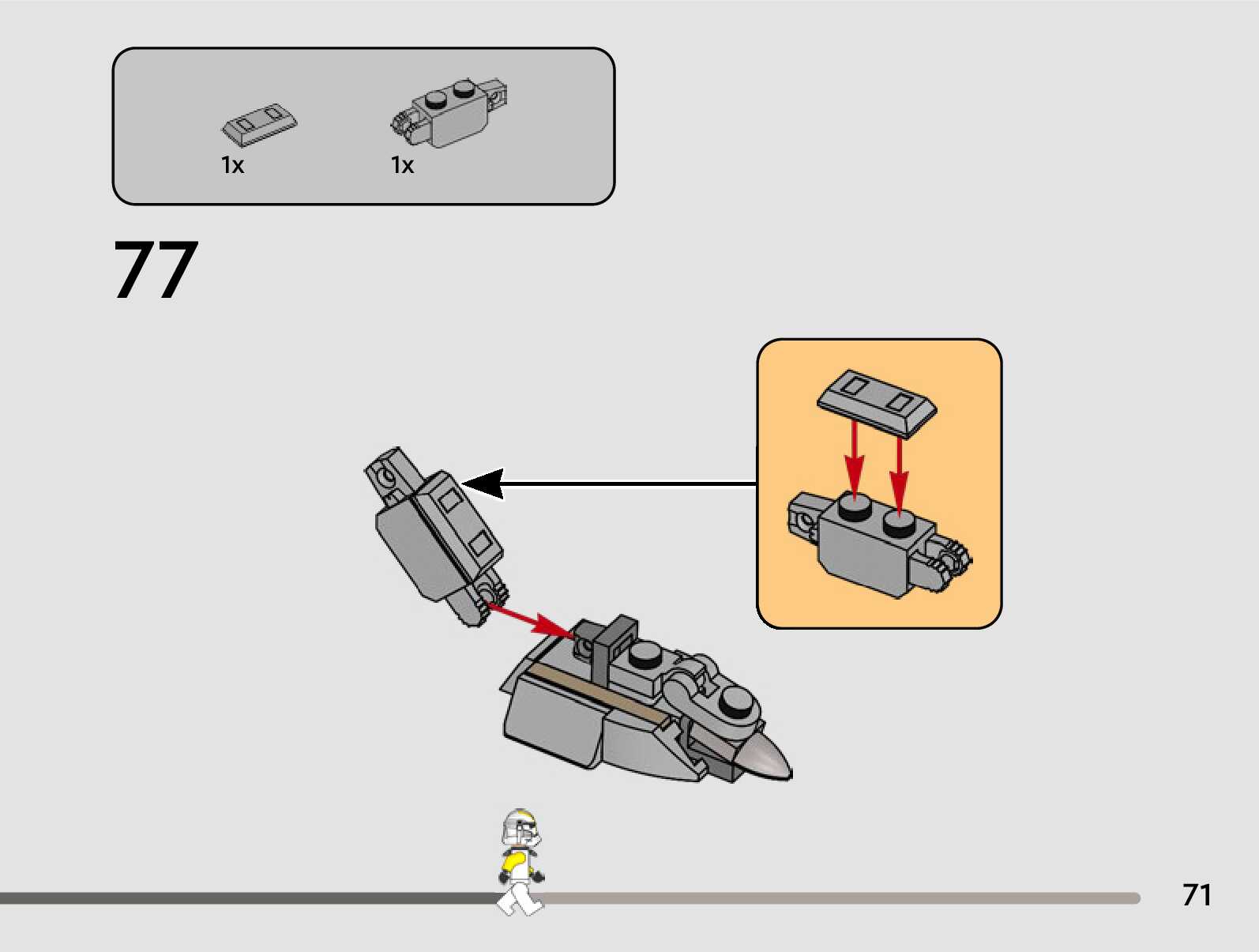 1x 1x

77

71