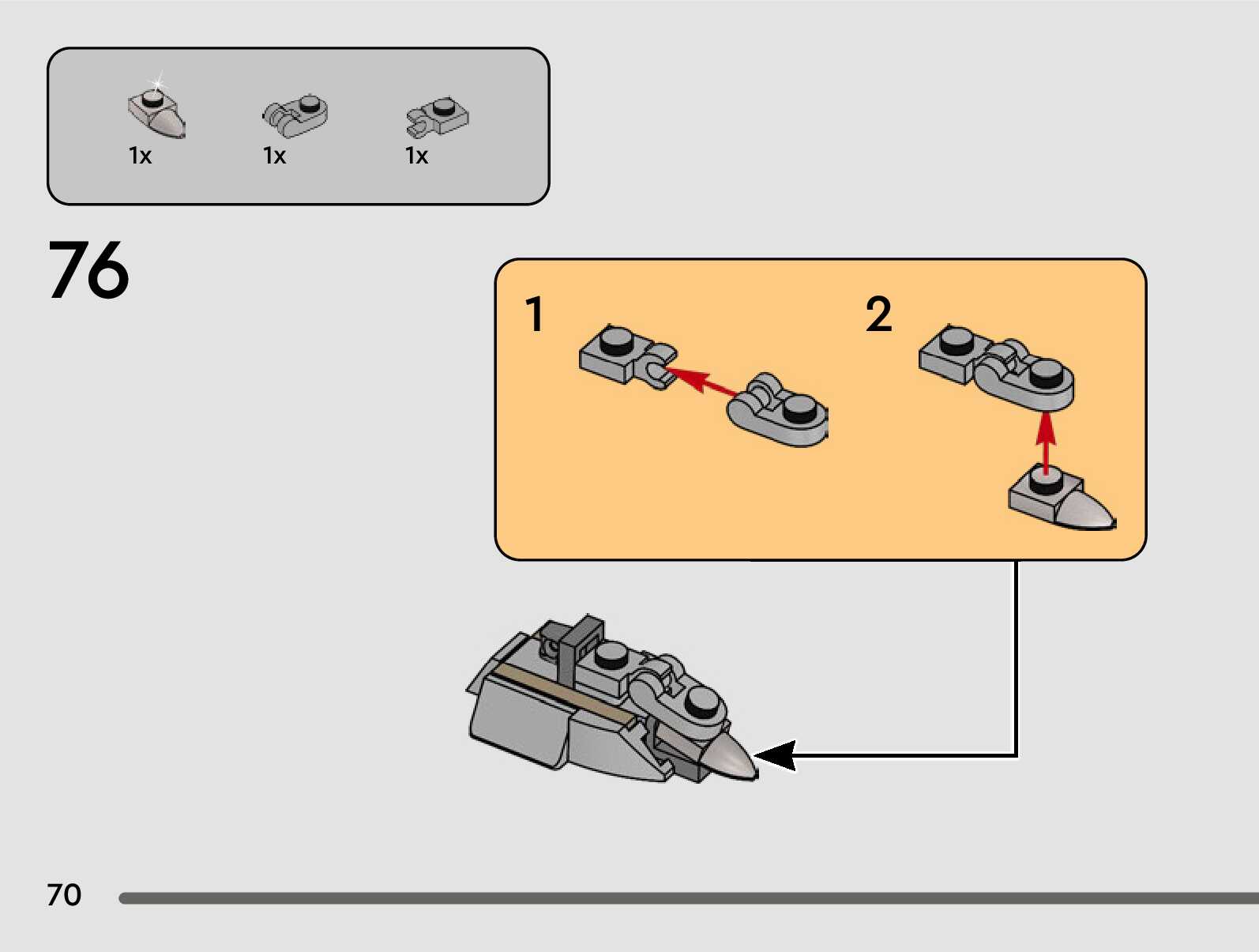 1x 1x 1x

76

1

2

70