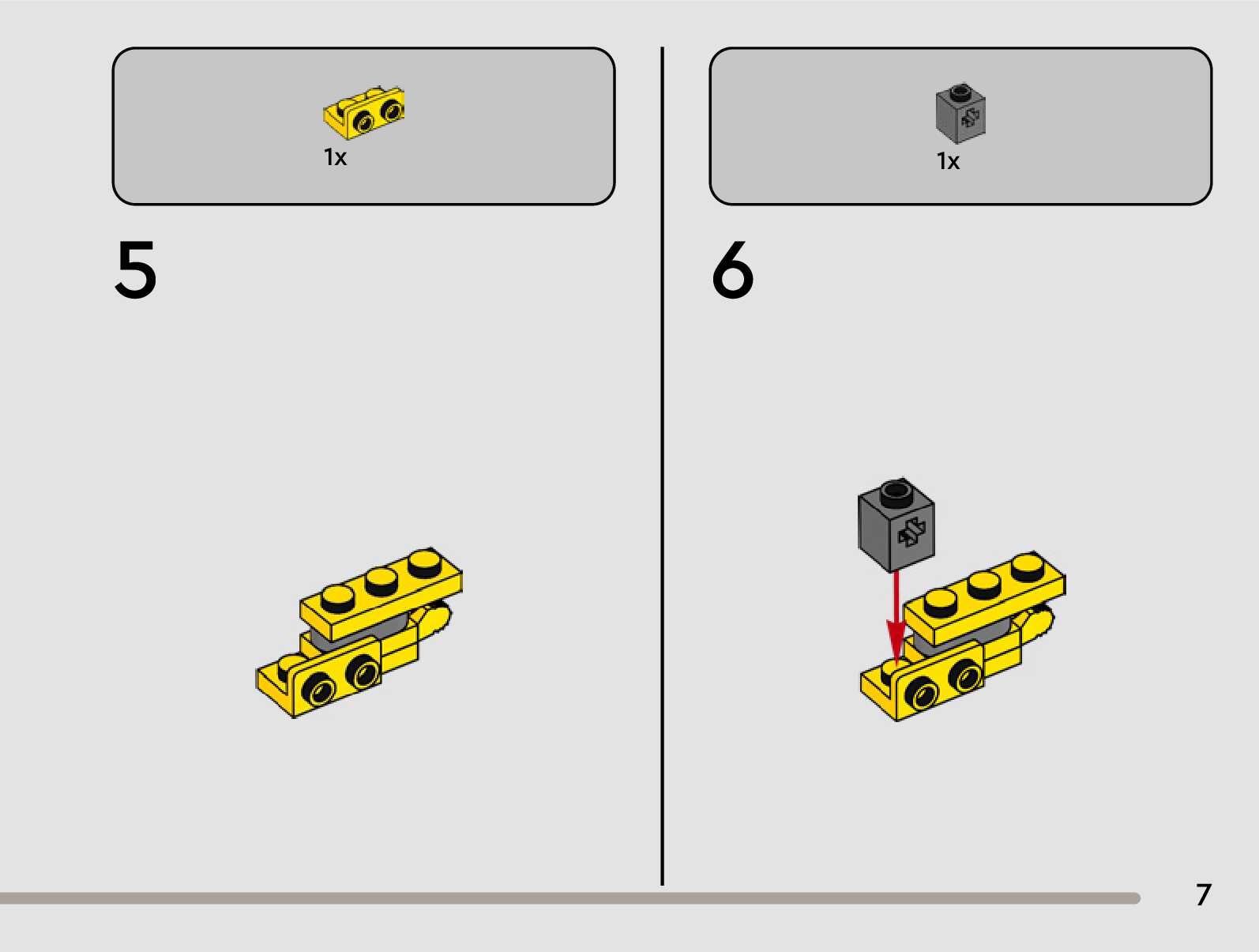 1x

5

1x

6

7