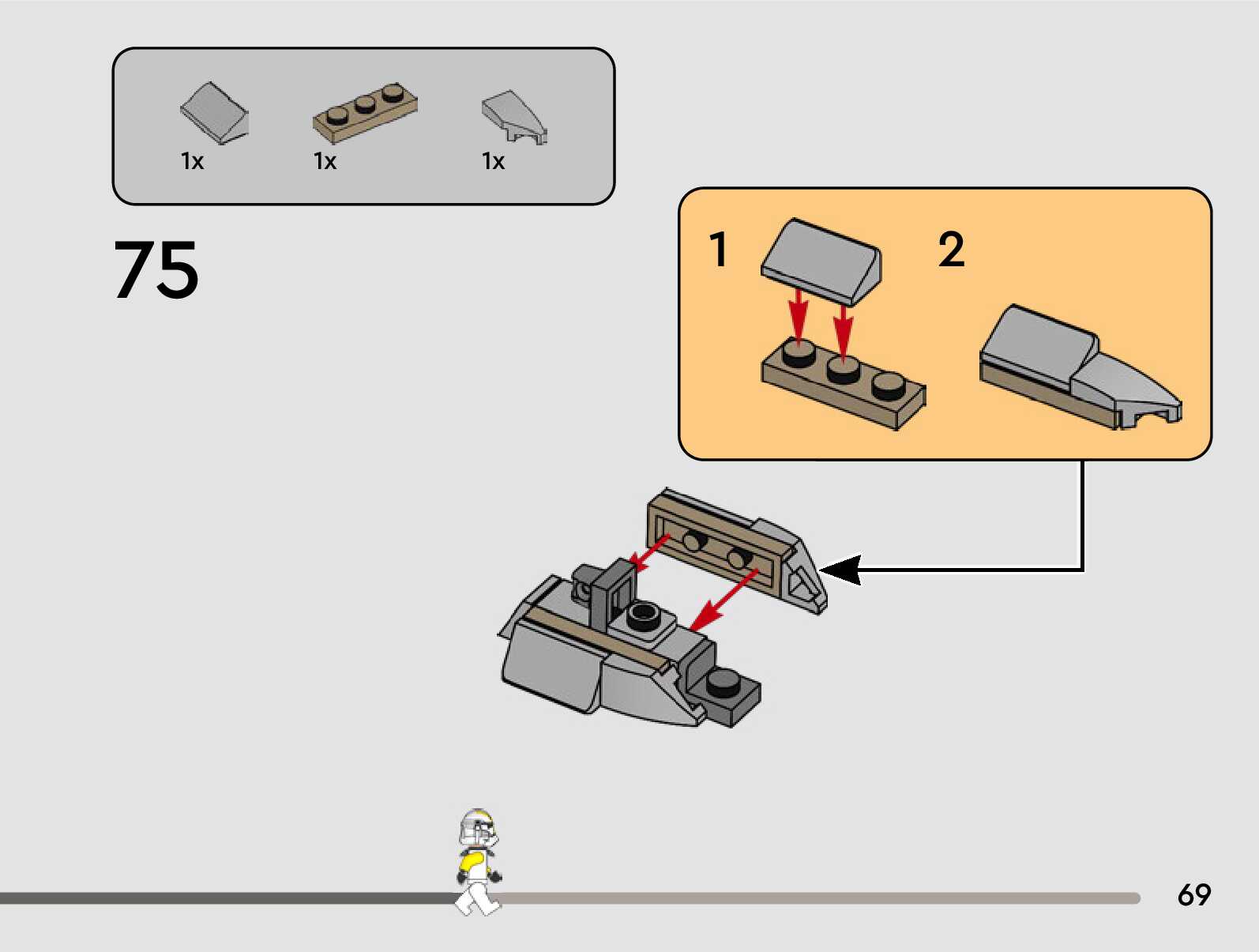 1x
1x
1x

75

1
2

69