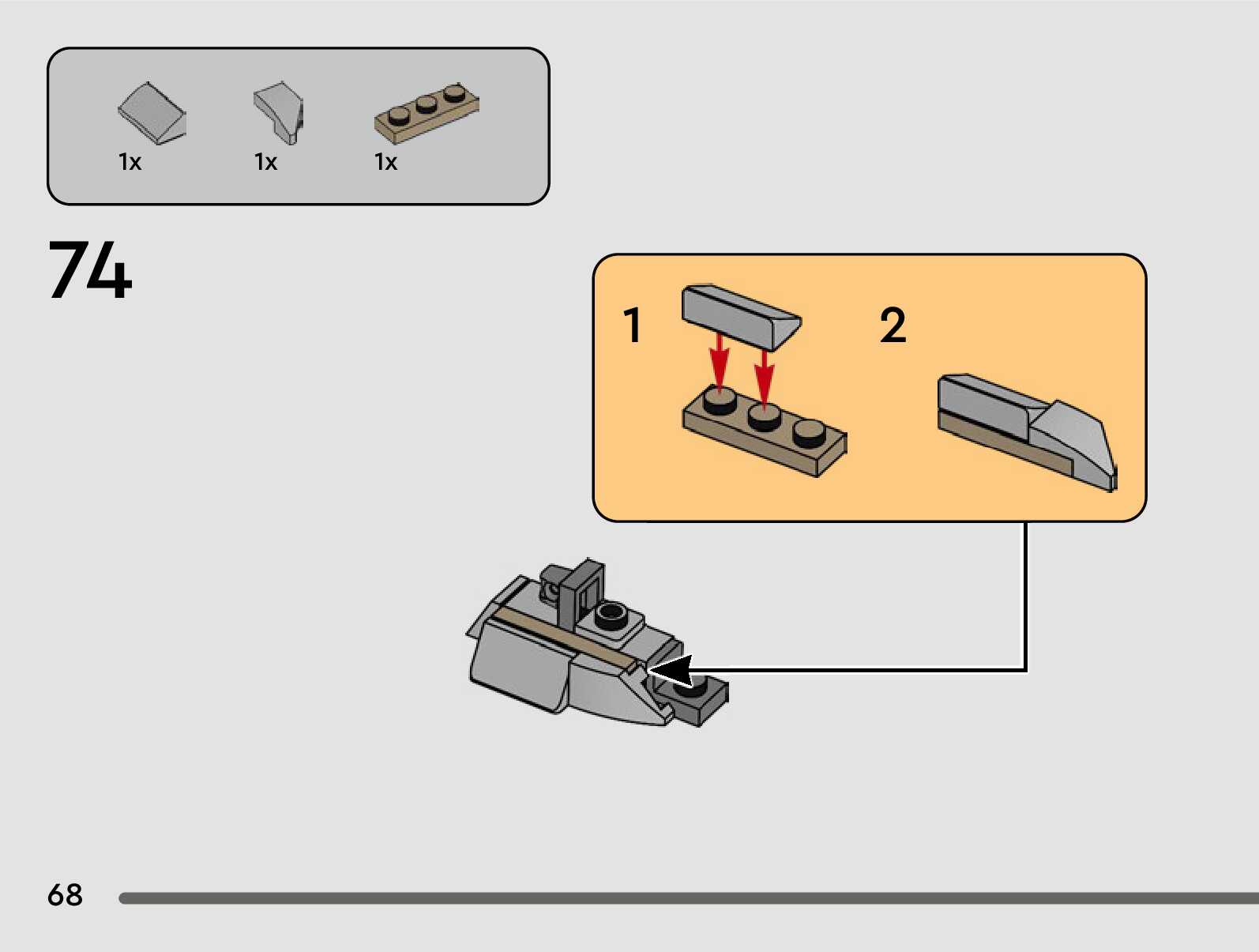 1x
1x
1x

74

1
2

68