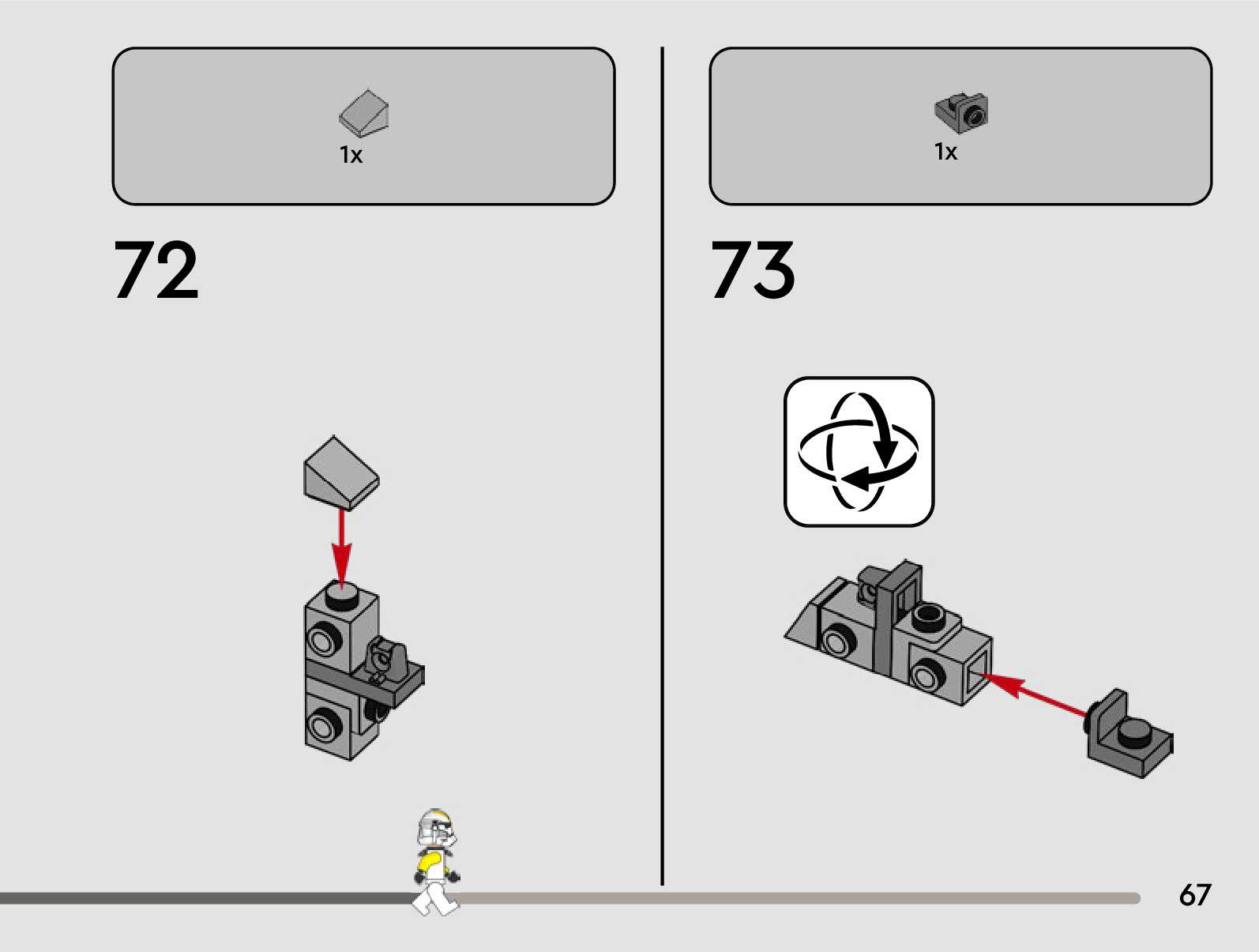 1x

72

1x

73

67