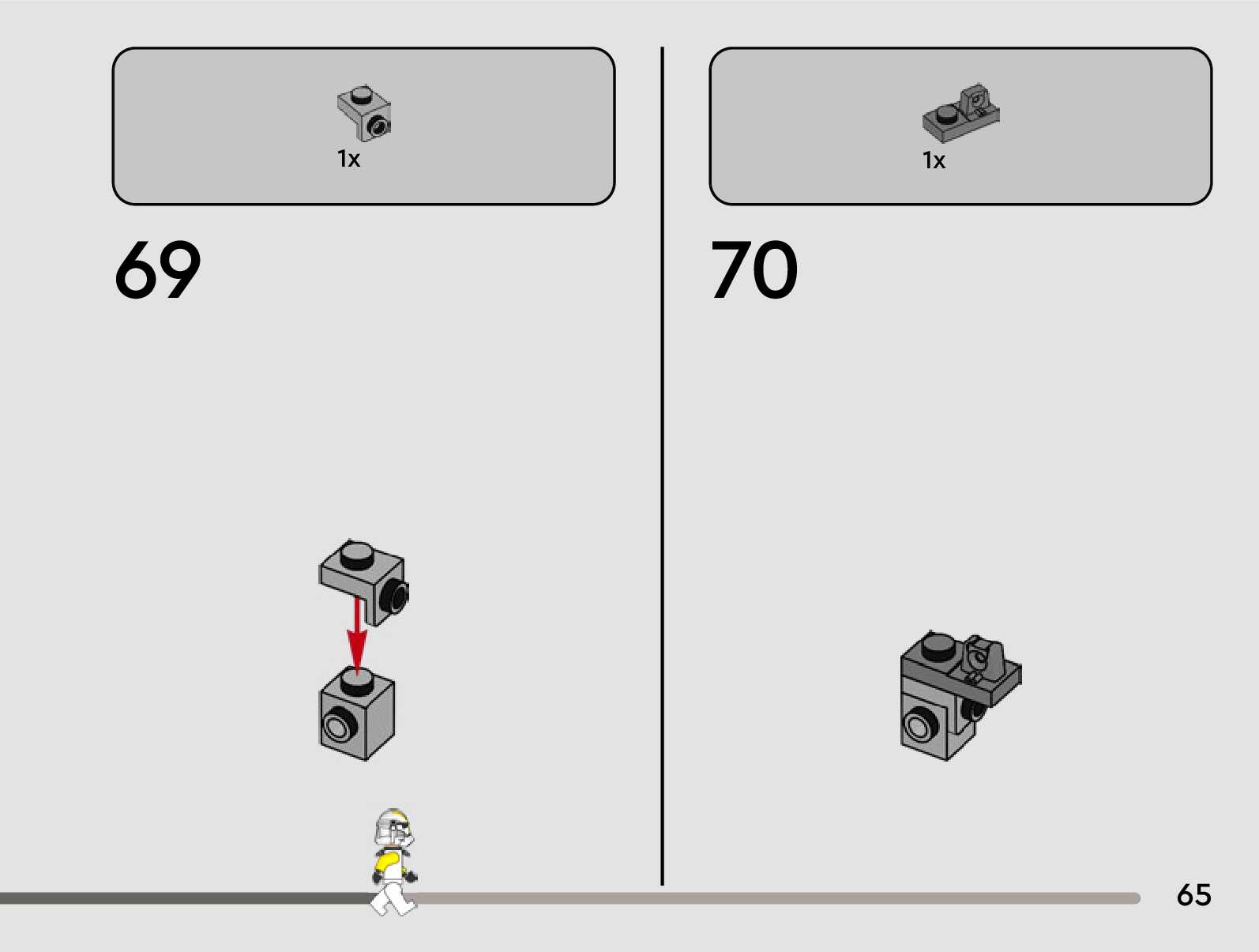 1x

69

1x

70

65