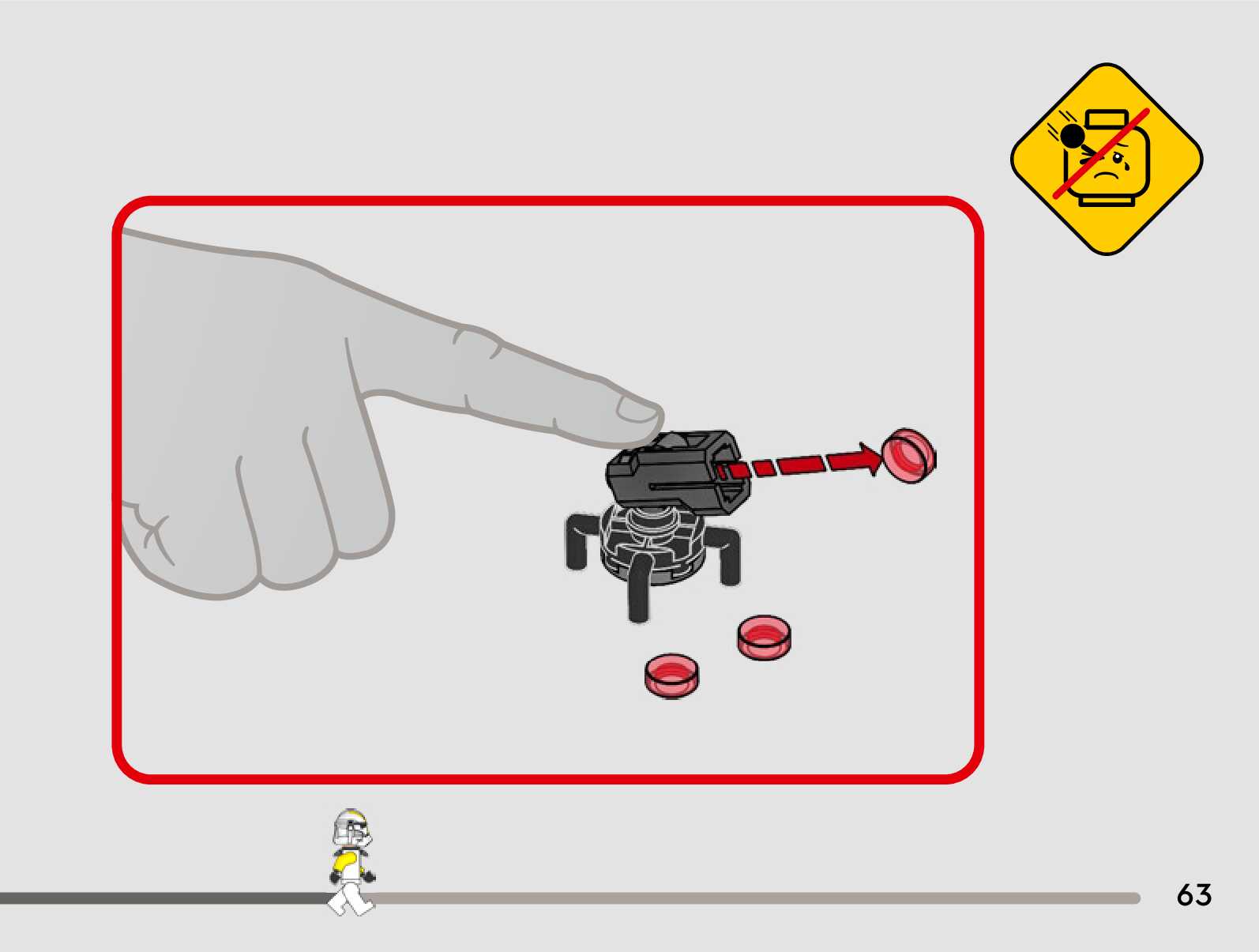 63