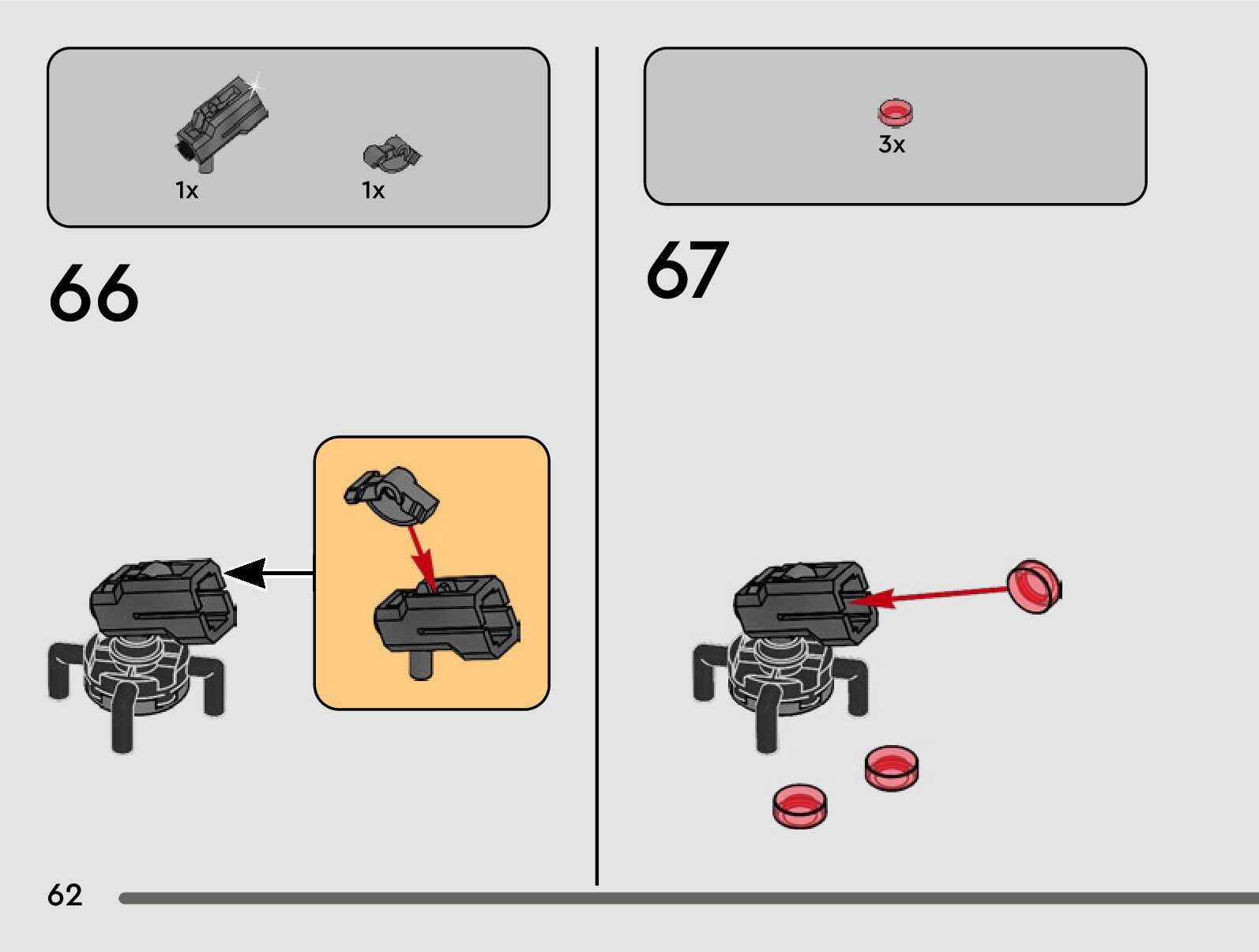 1x

1x

66

3x

67

62