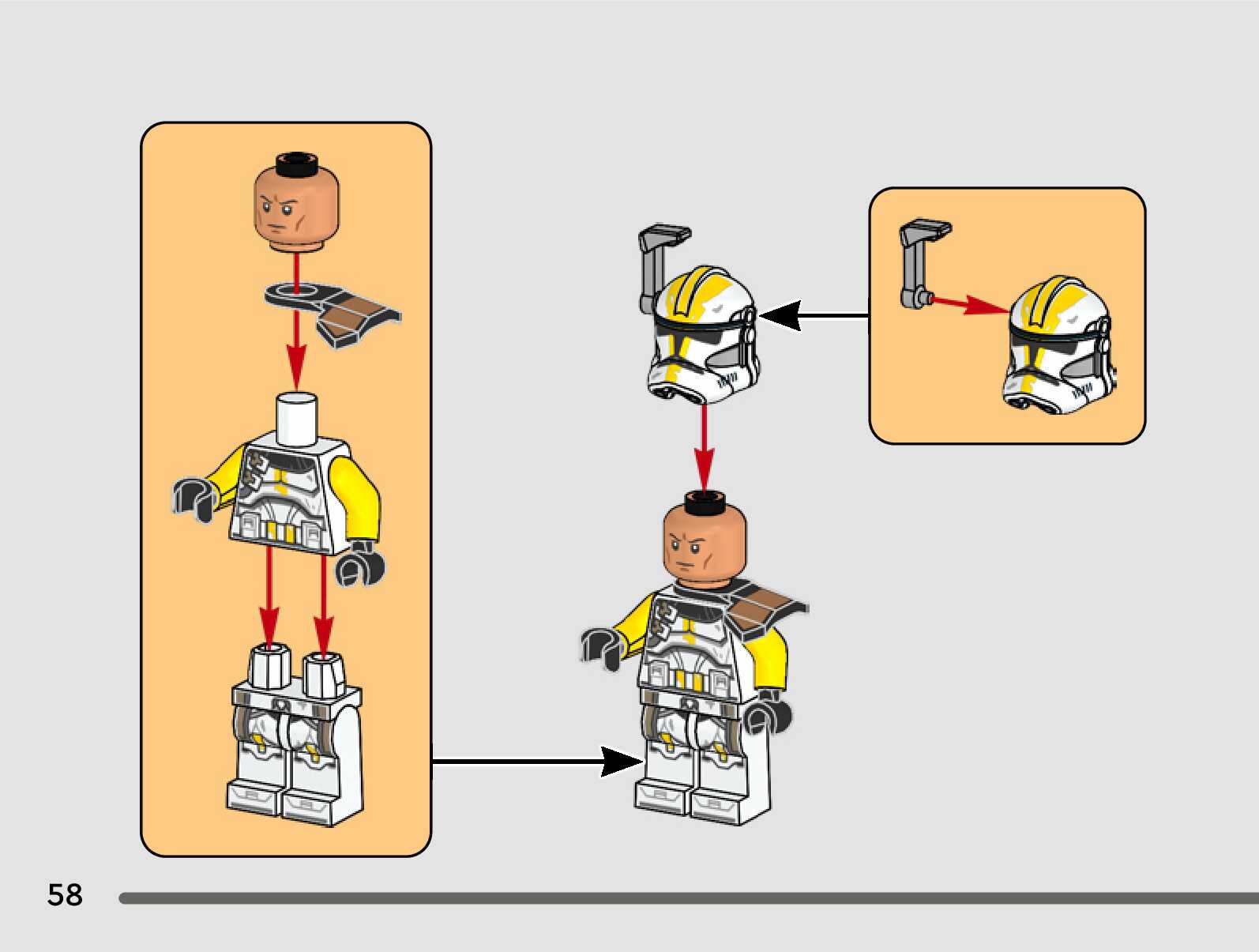 58