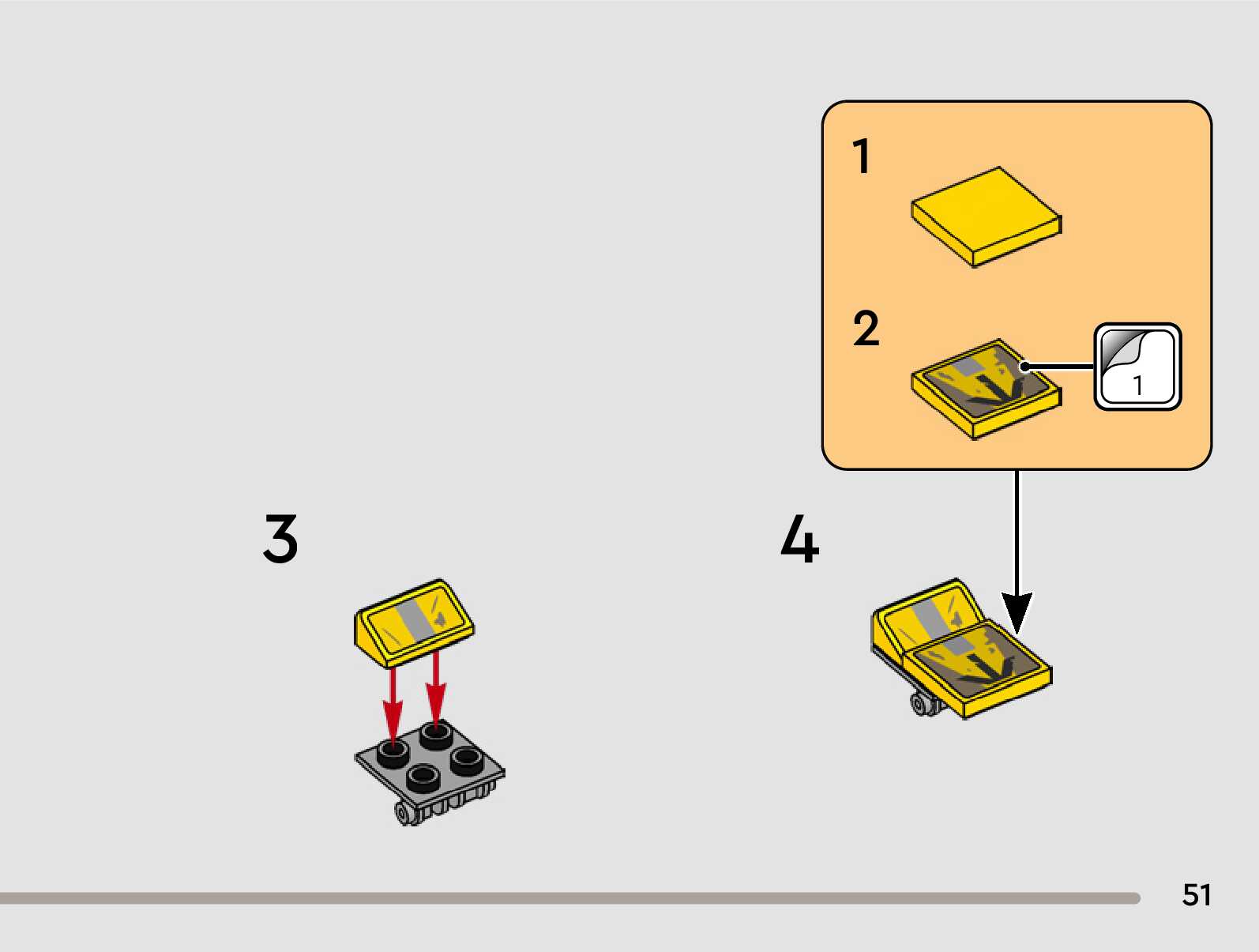 1

2

1

3

4

51