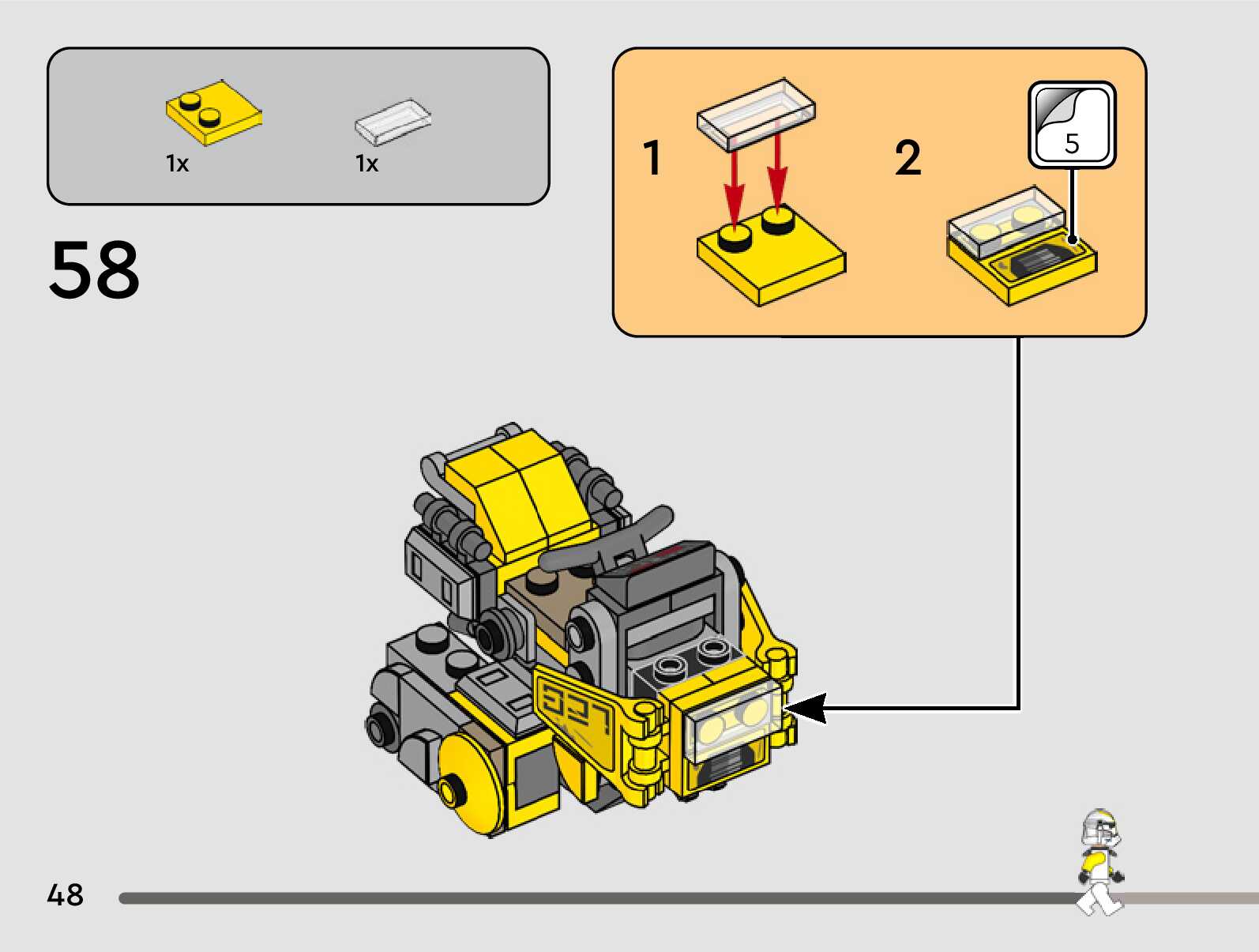 1x

1x

58

1

2

5

48