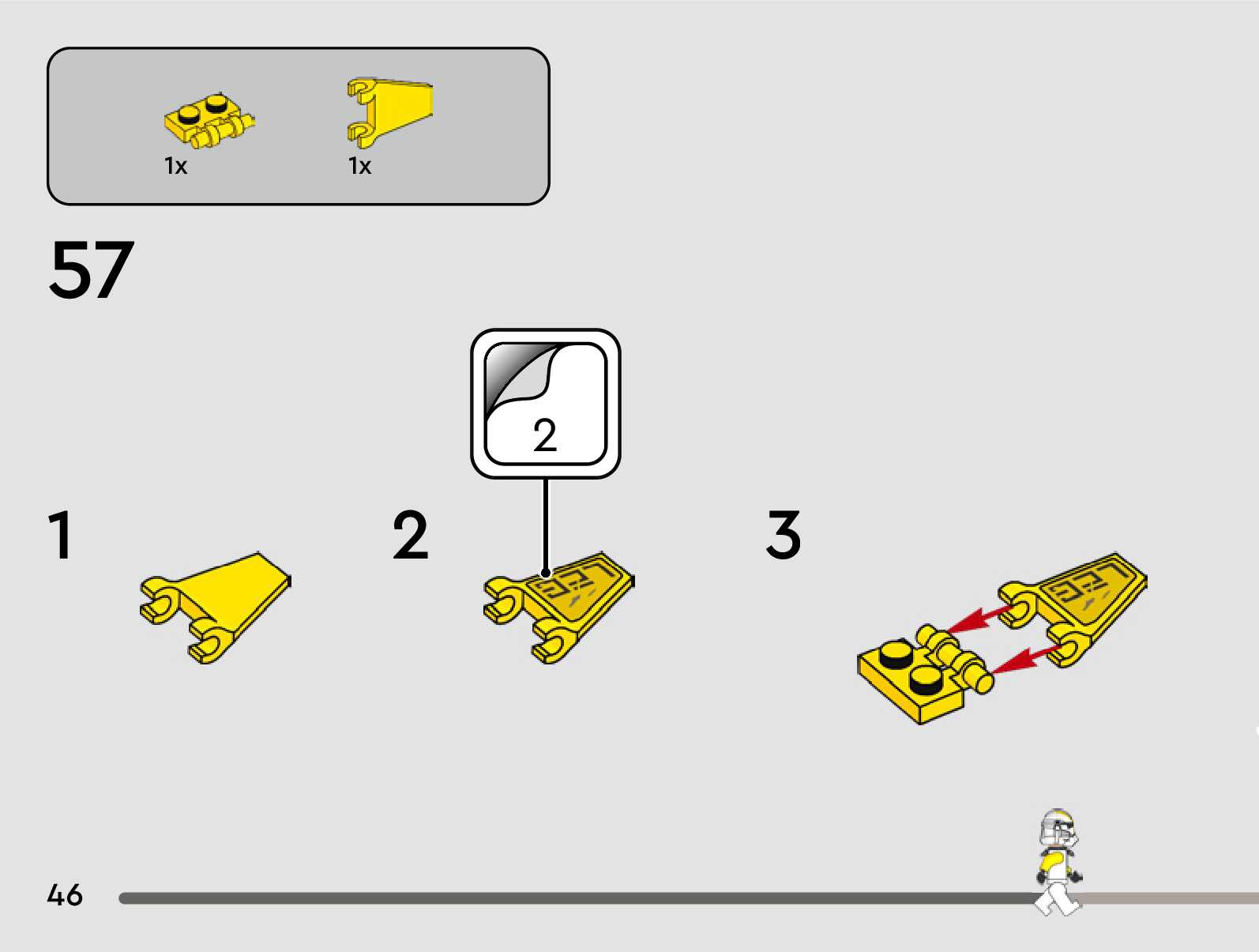 1x
1x

57

2

1

2

3

46