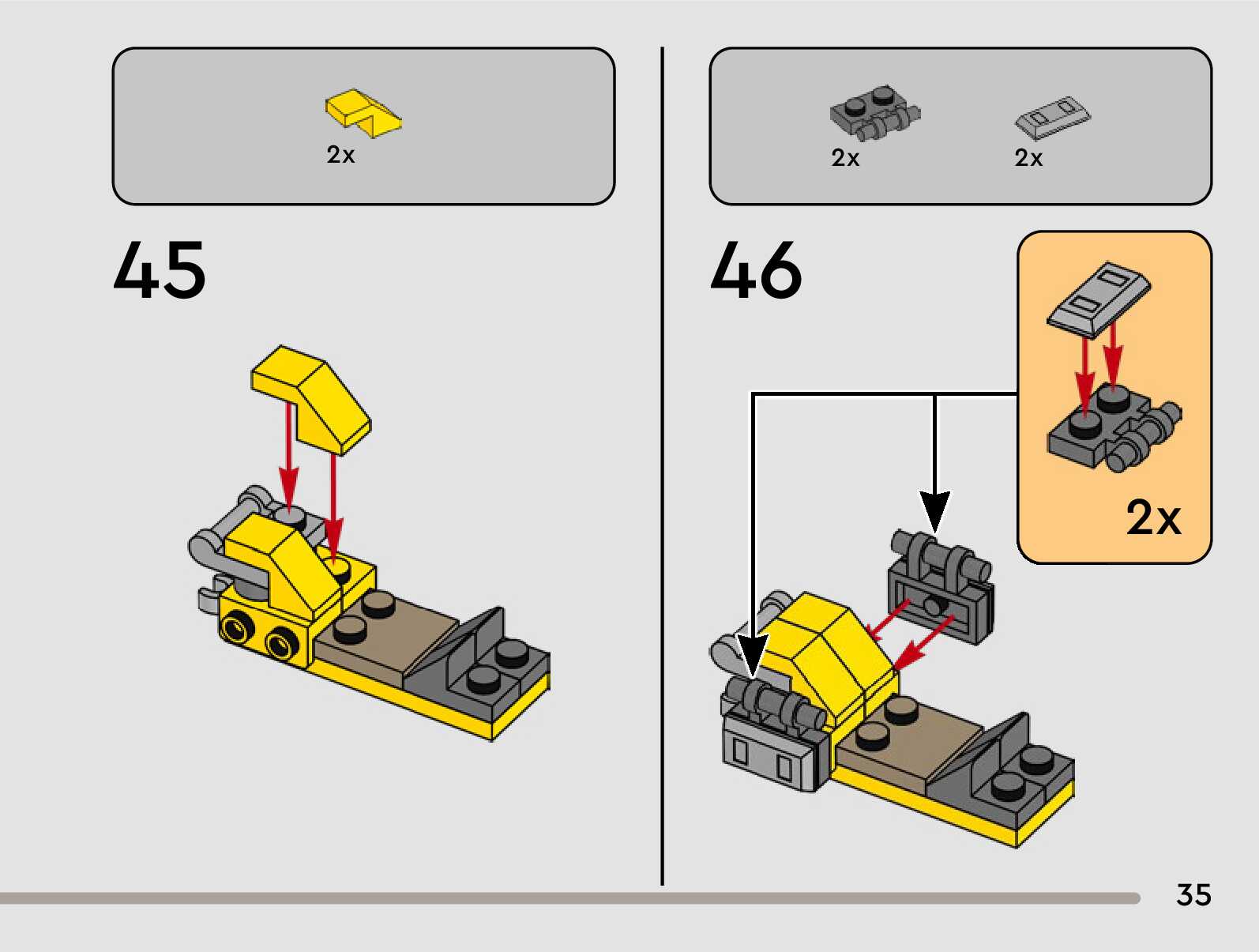 2x

45

2x

2x

46

2x

35