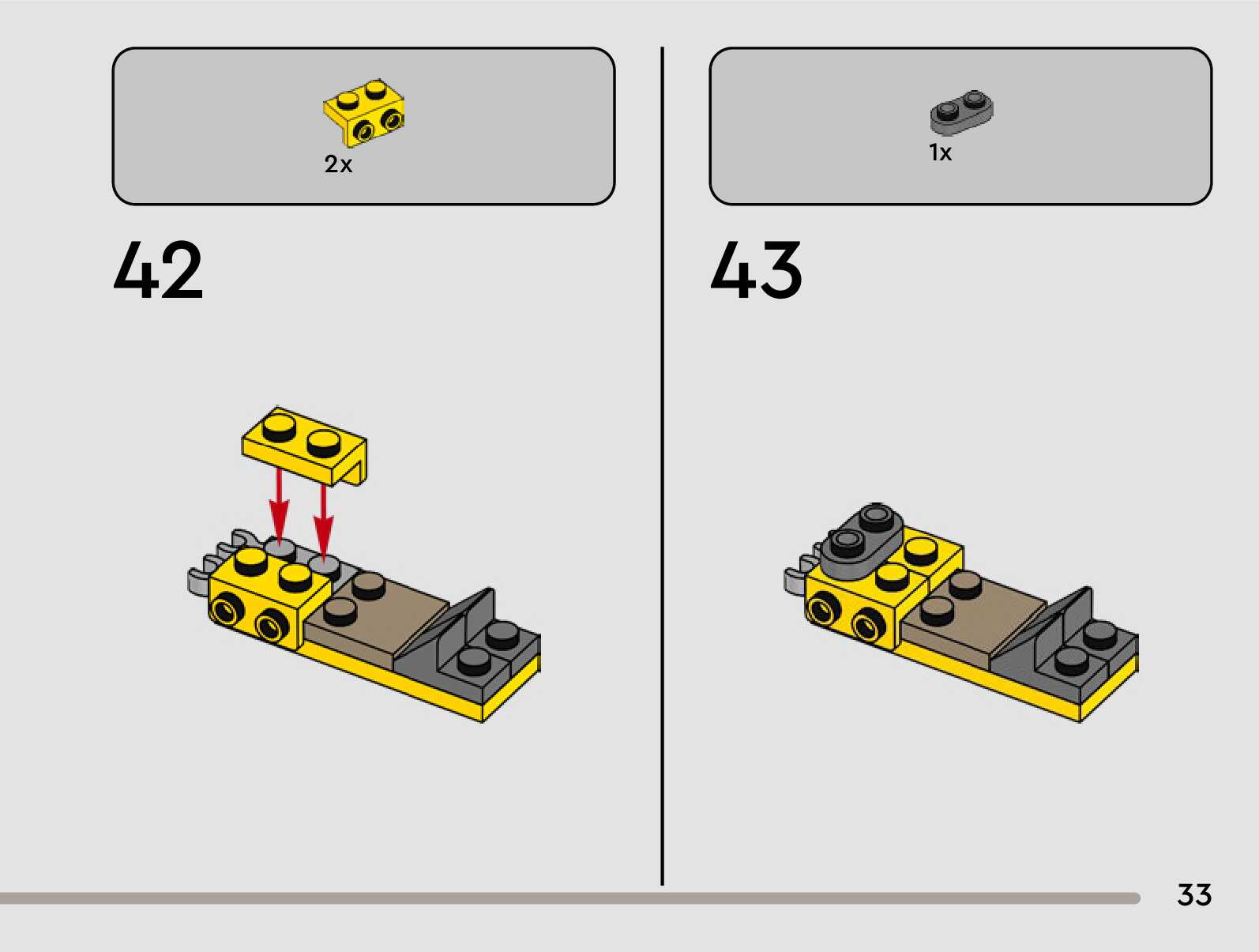 2x

42

1x

43

33