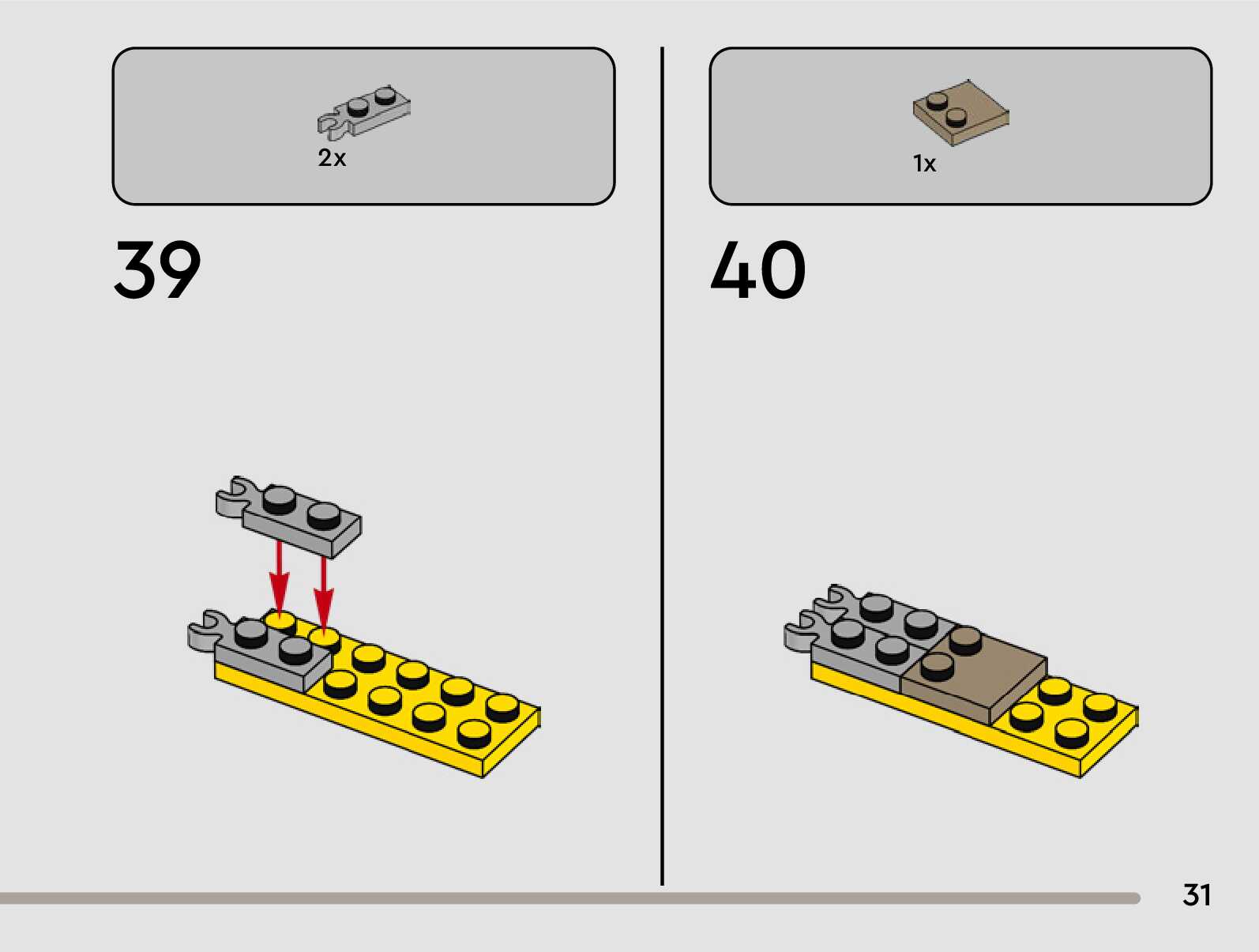 2x

39

1x

40

31