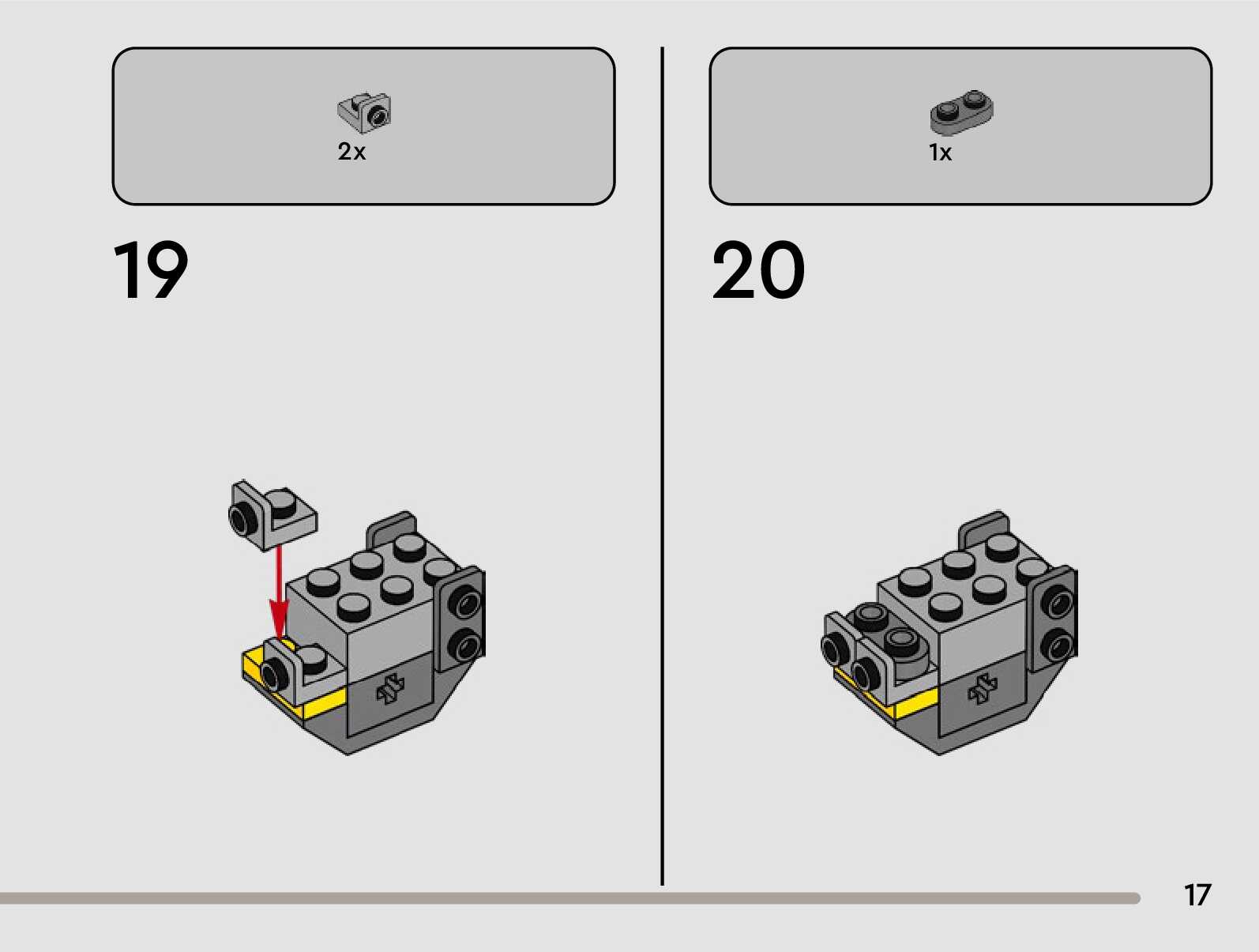 2x

19

1x

20

17