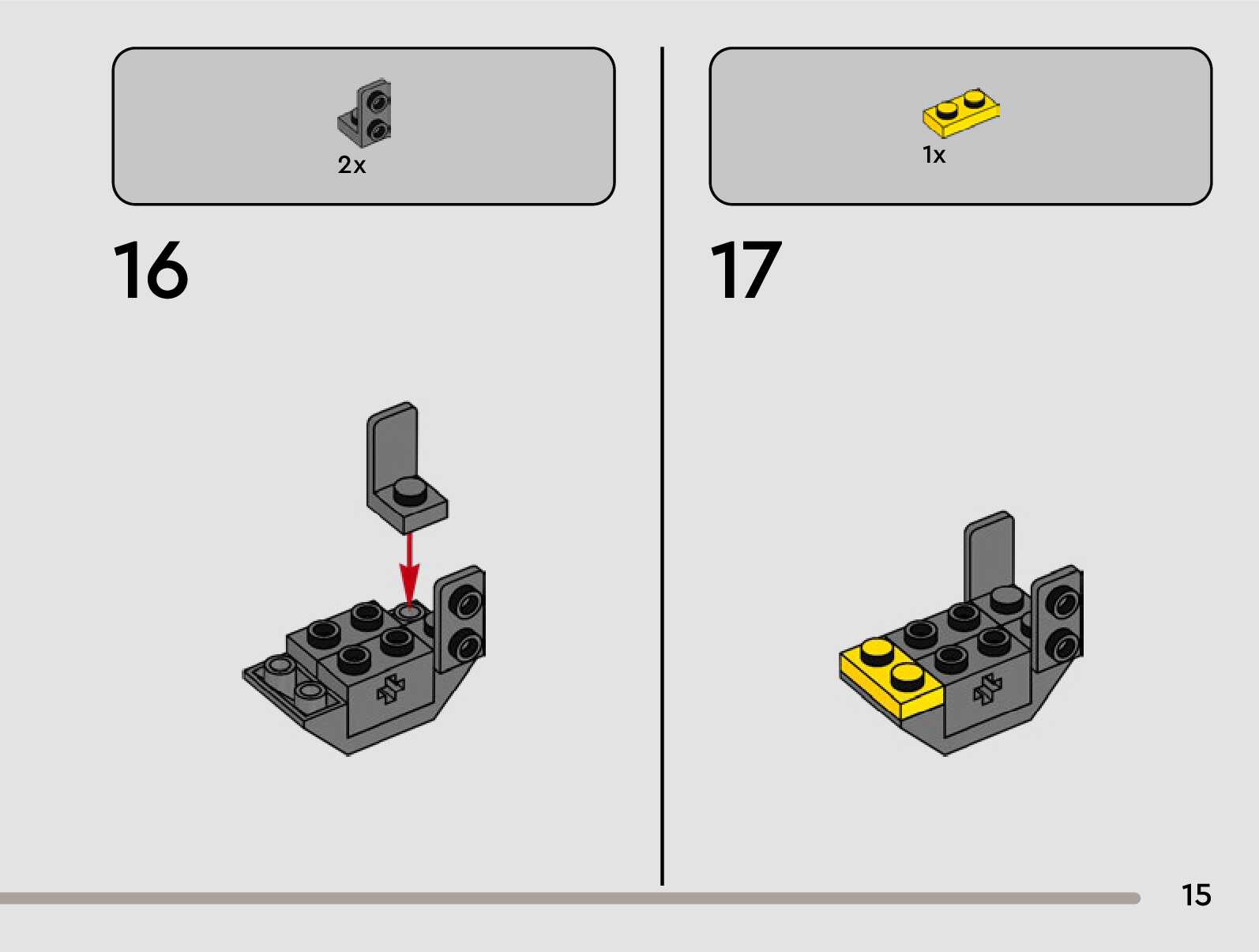 2x

16

1x

17

15