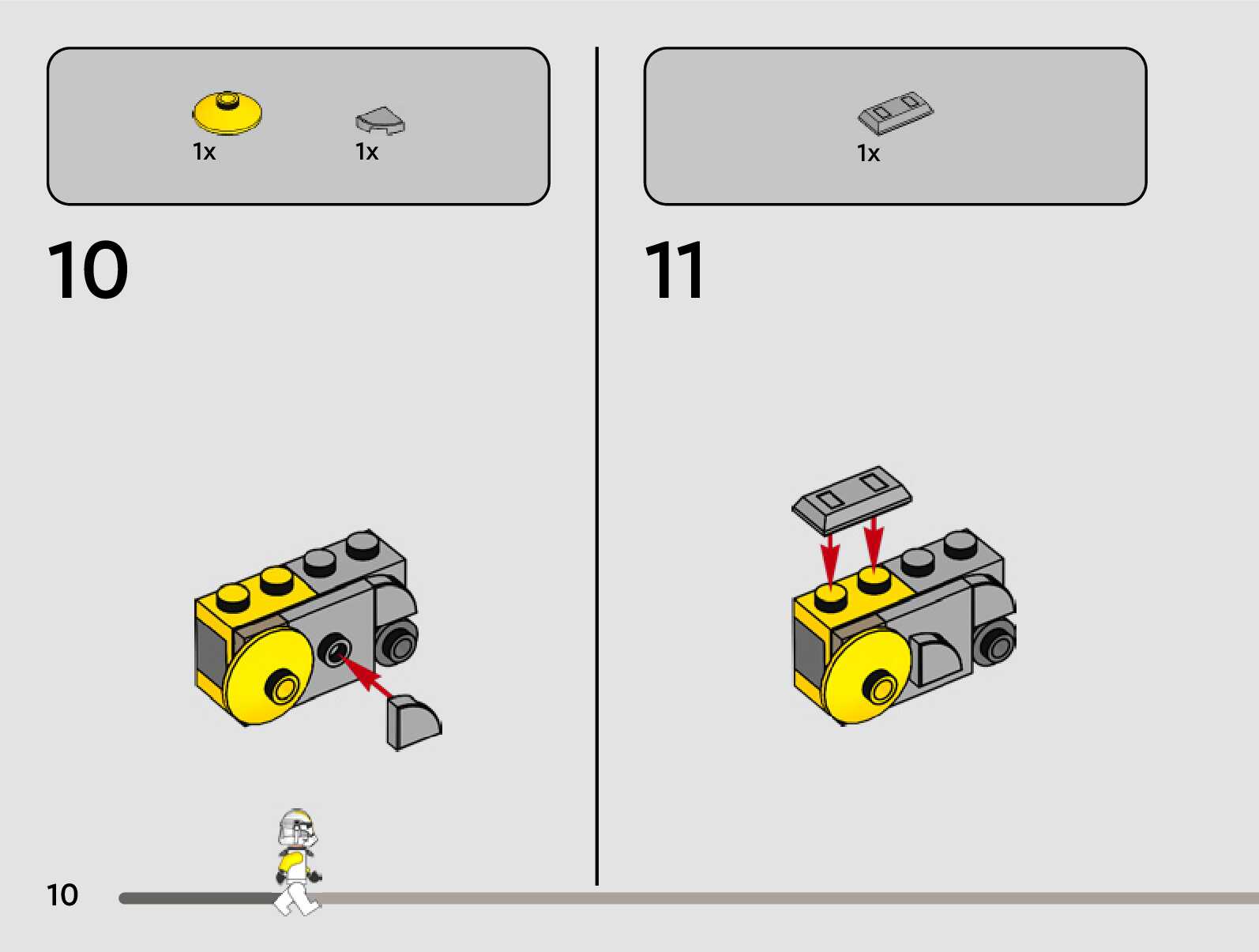 1x 1x

10

1x

11

10