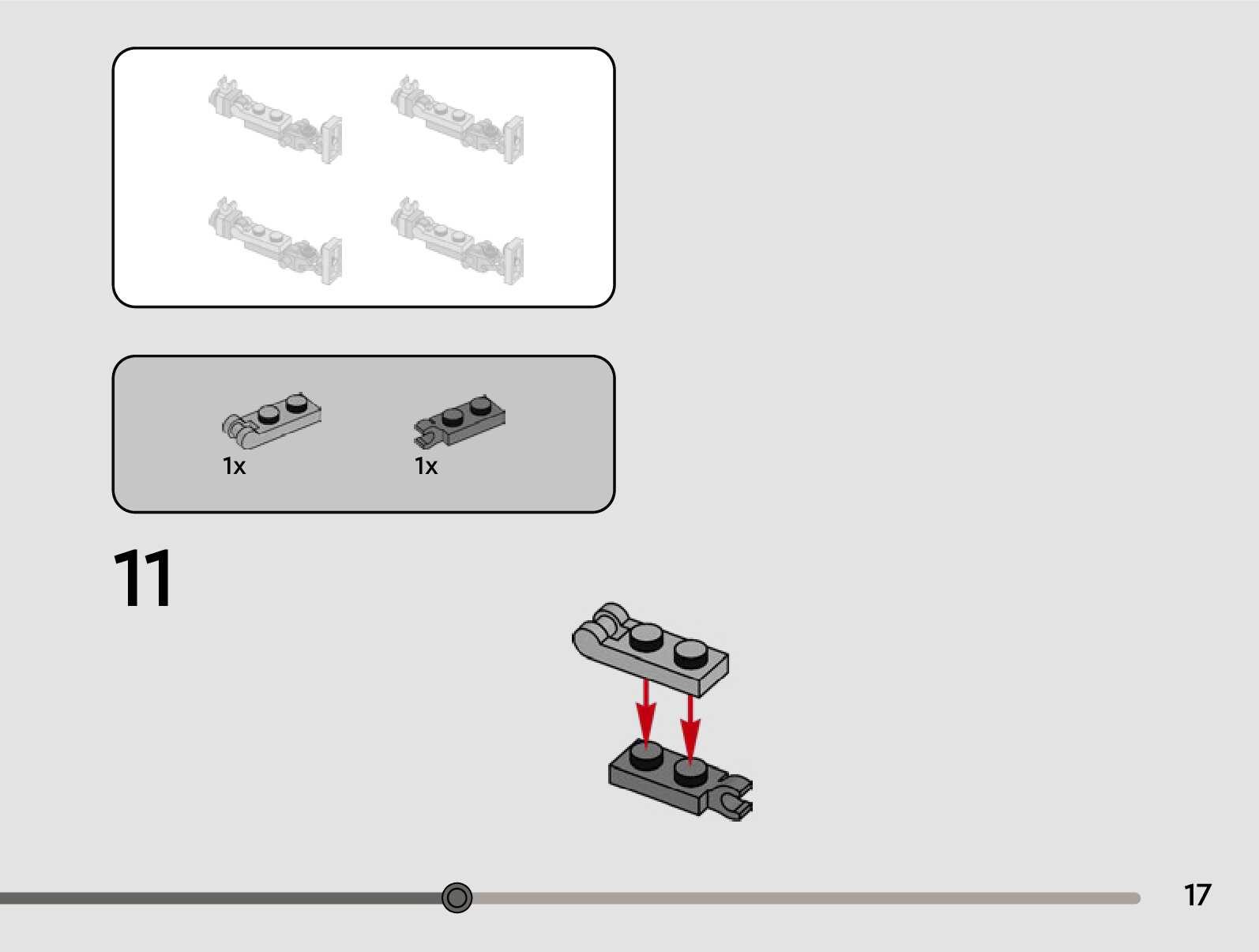 1x

1x

11

17