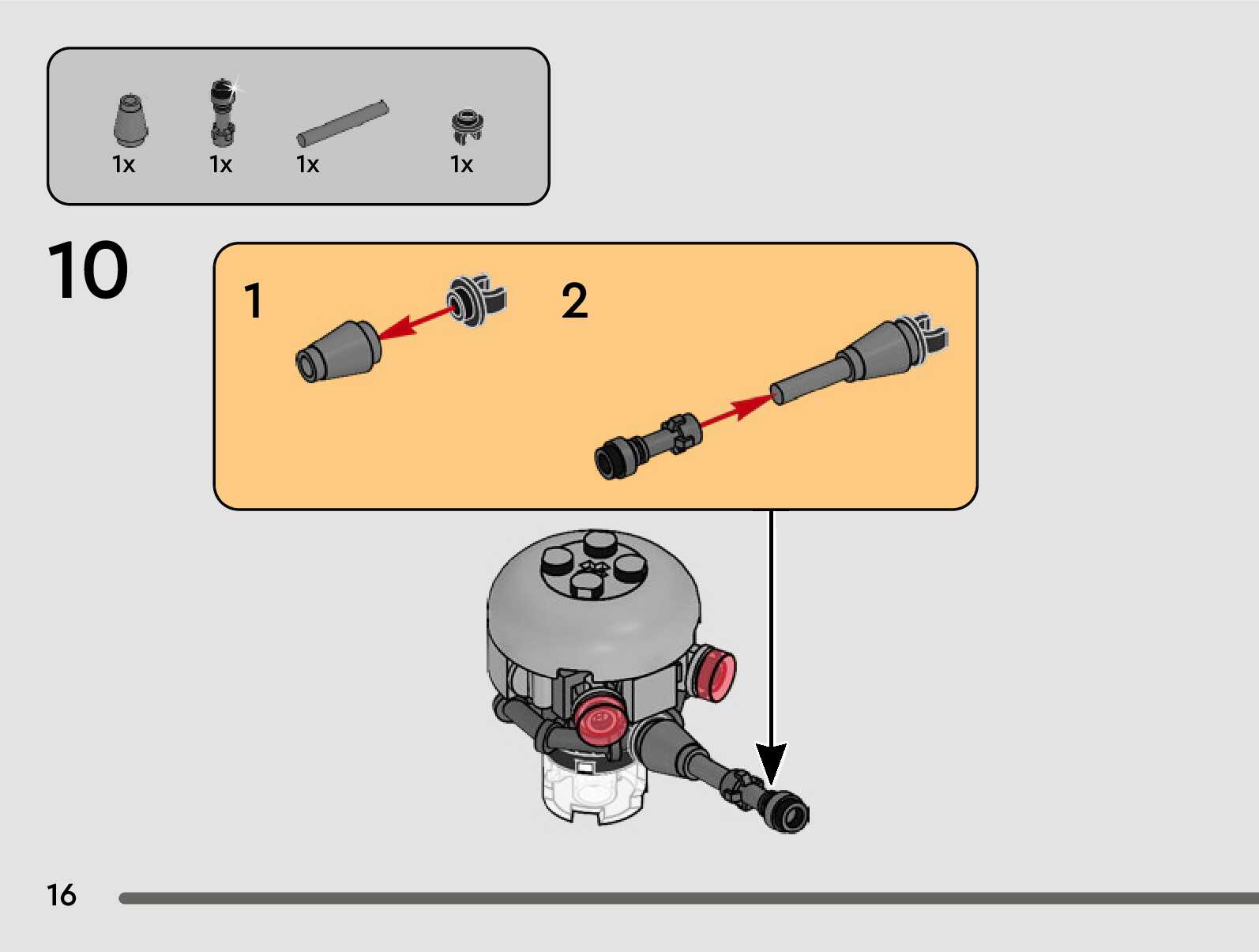 1x 1x 1x 1x

10

1

2

16