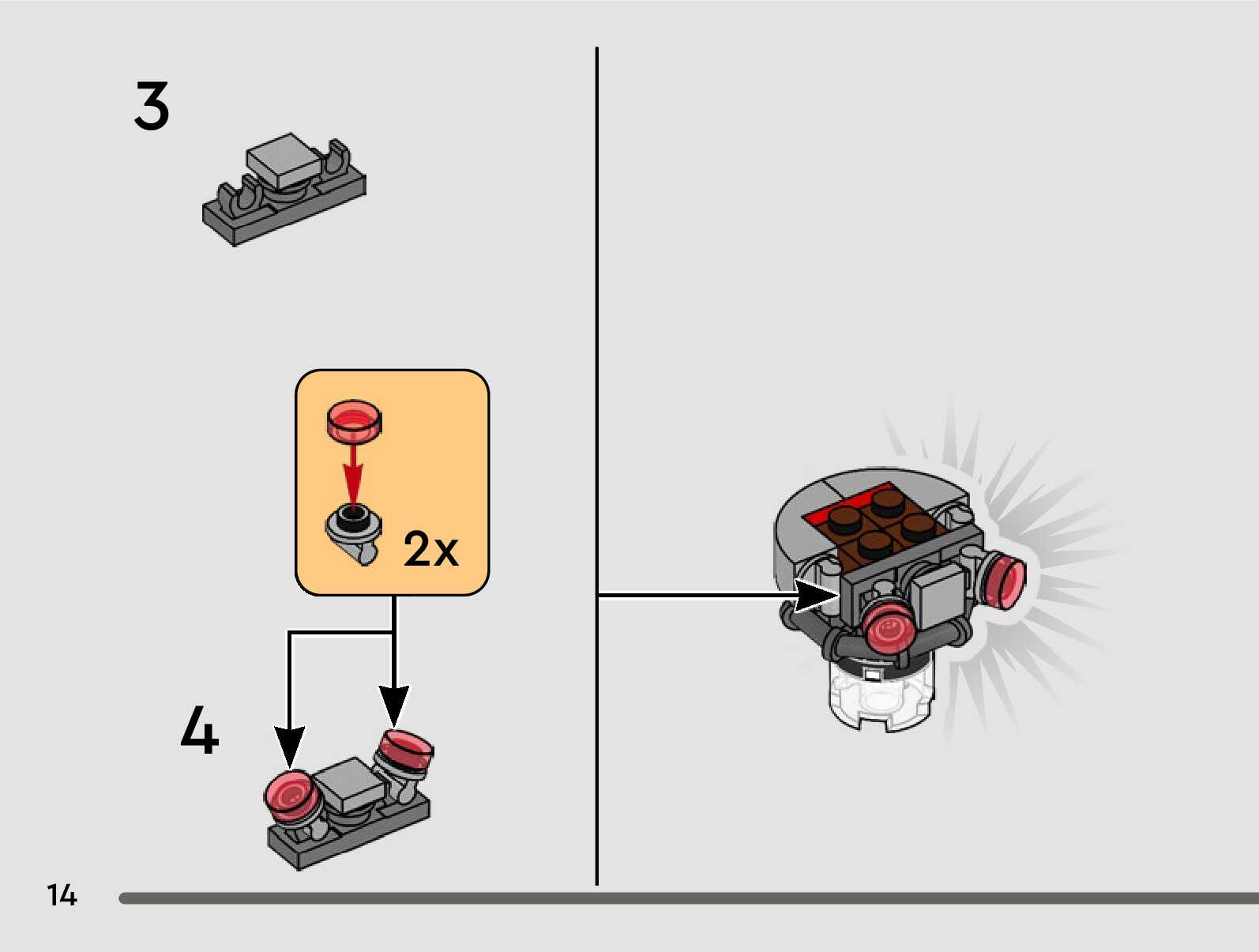 3

2x

4

14