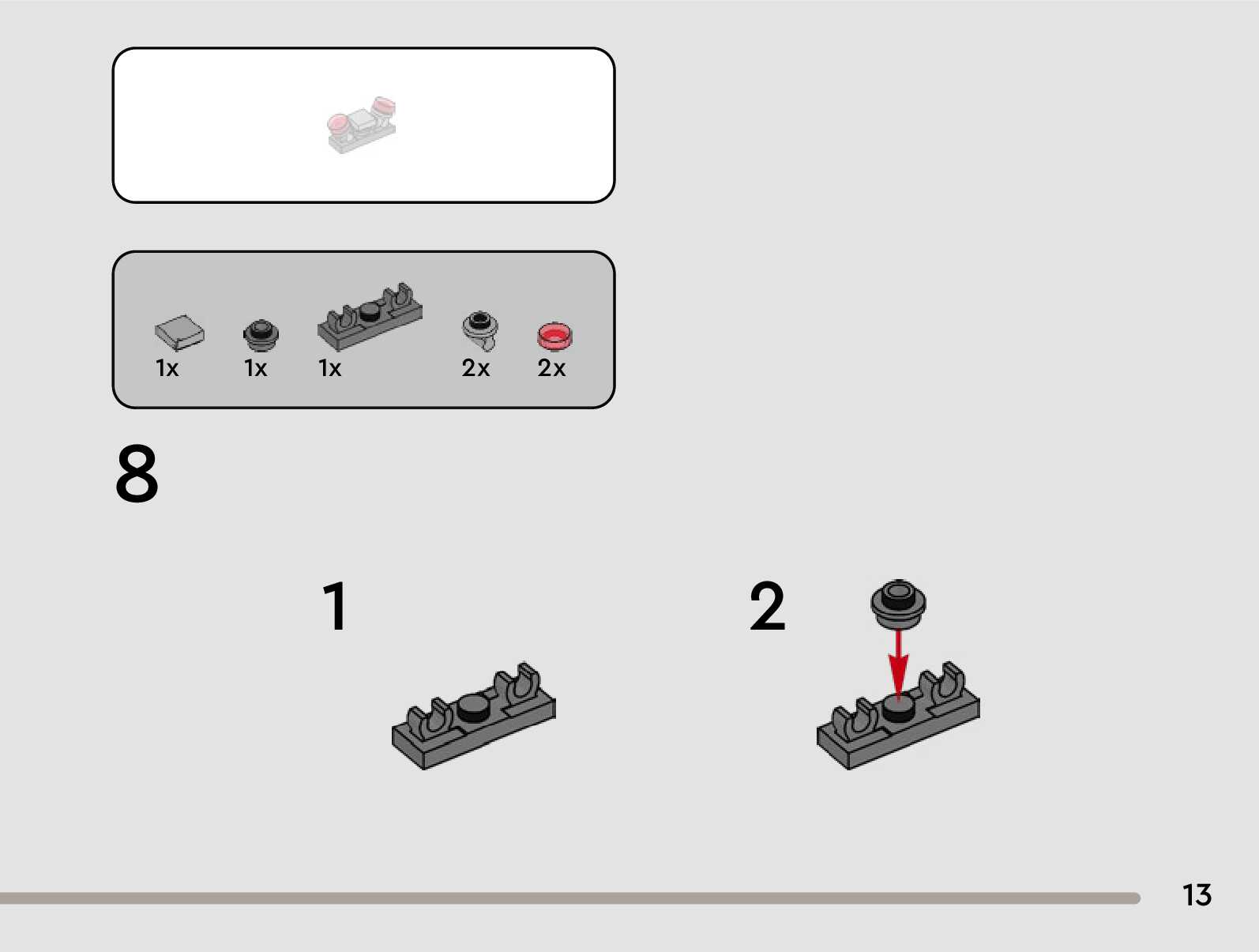 1x 1x 1x 2x 2x

8

1

2

13