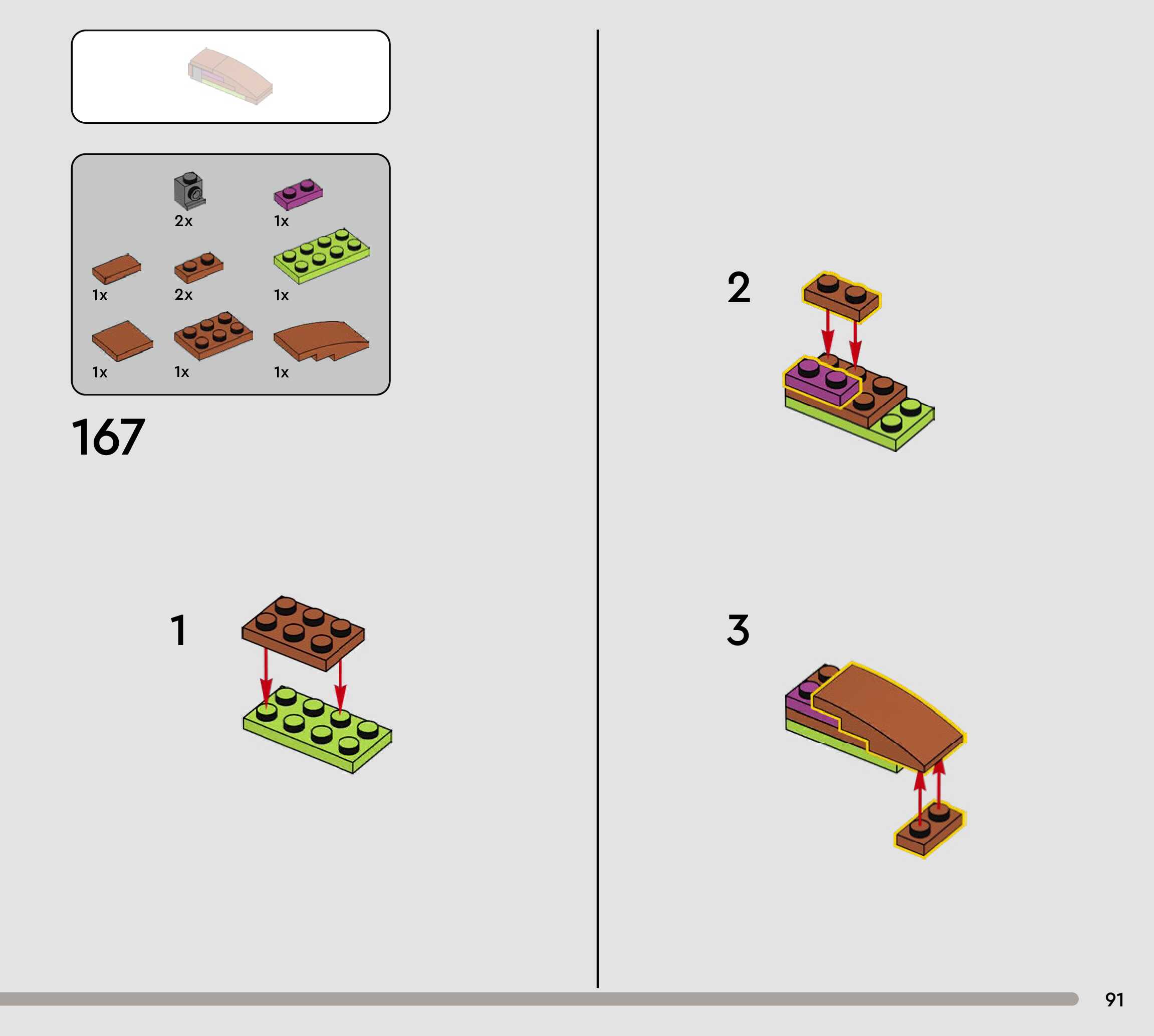 2x
1x
1x
2x
1x
1x
1x
1x

167

1

2

3

91