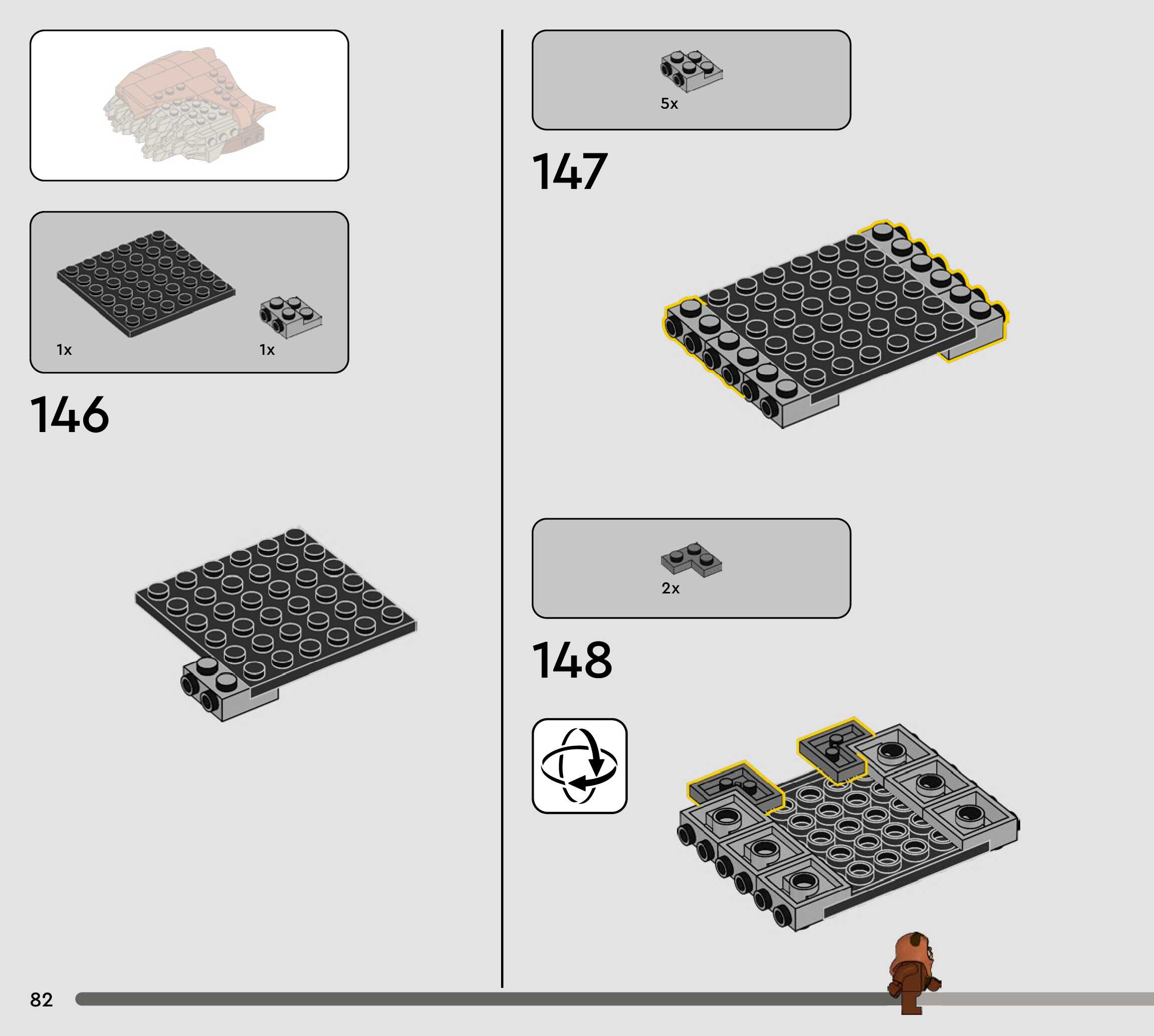 1x

1x

146

5x

147

2x

148

82