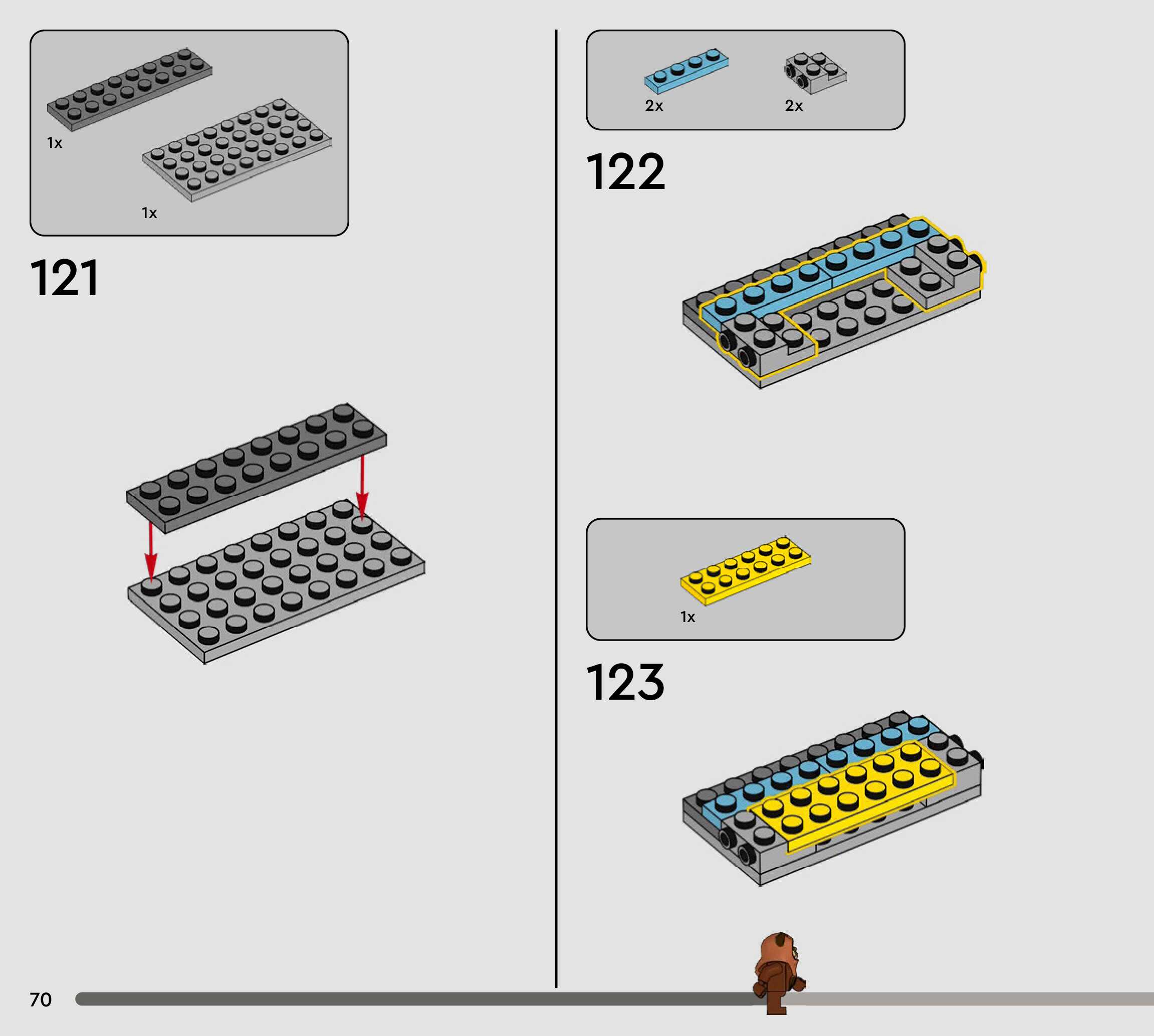 1x

1x

121

2x

2x

122

1x

123

70