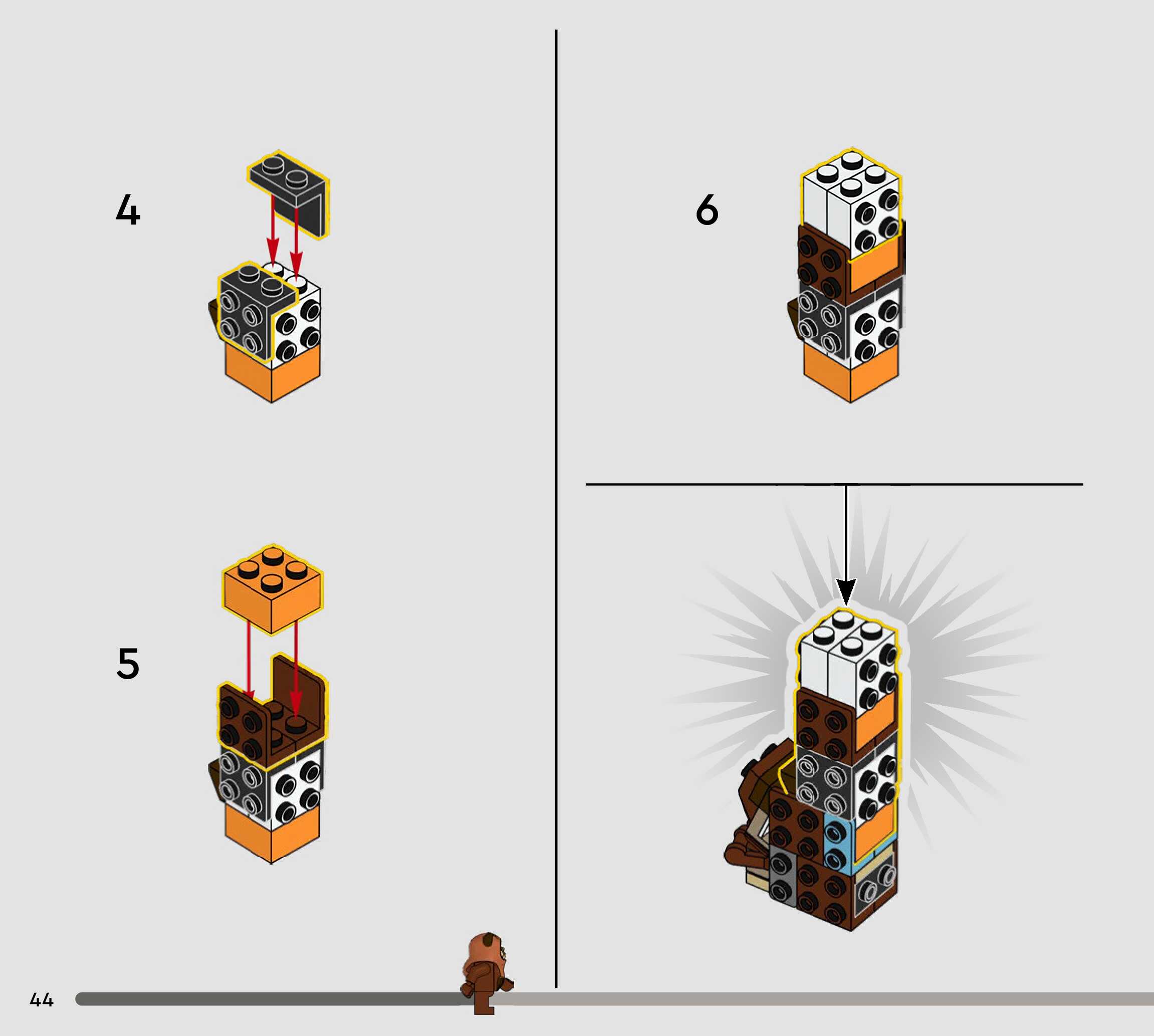 4

5

6

44