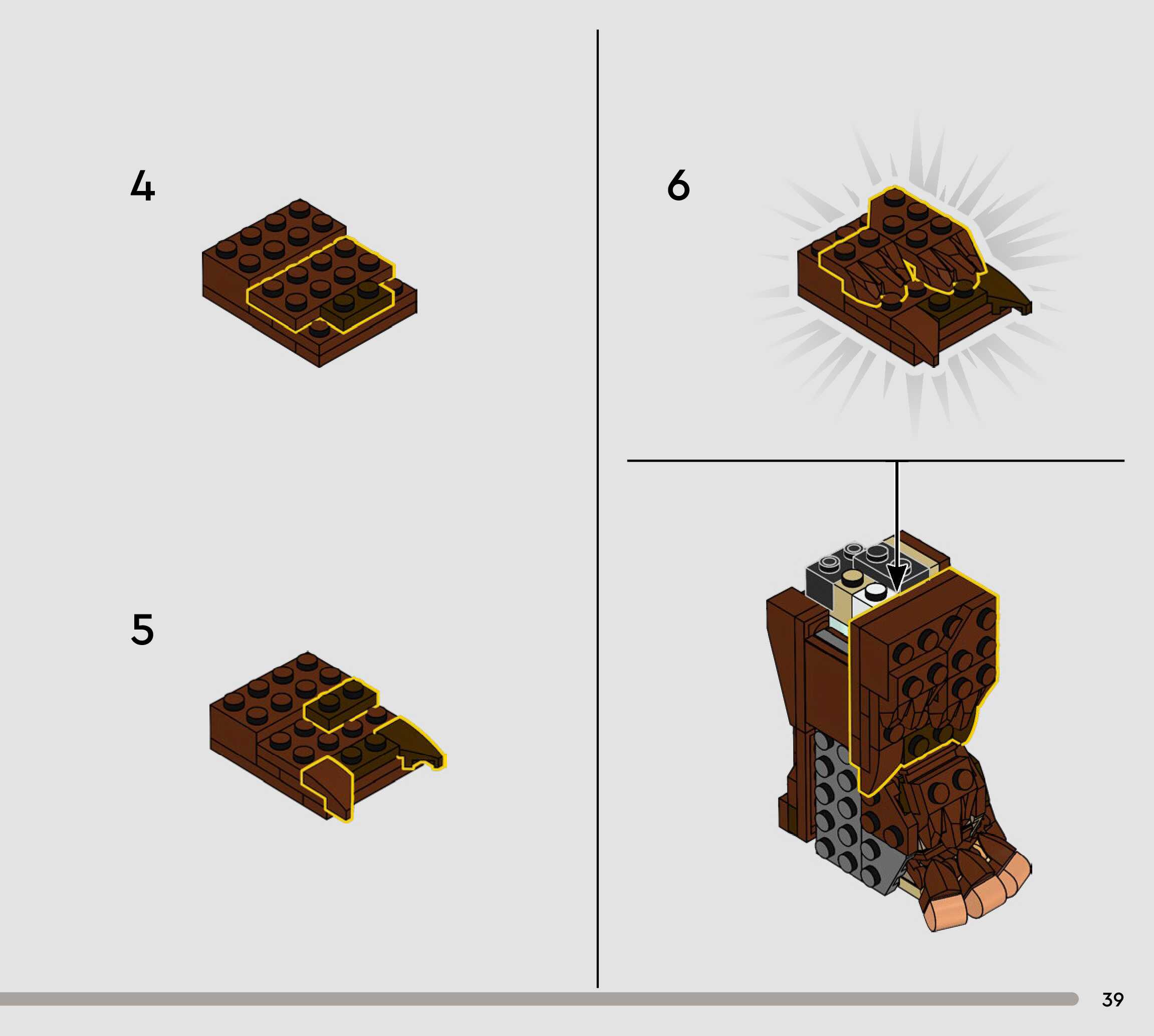 4

5

6

39