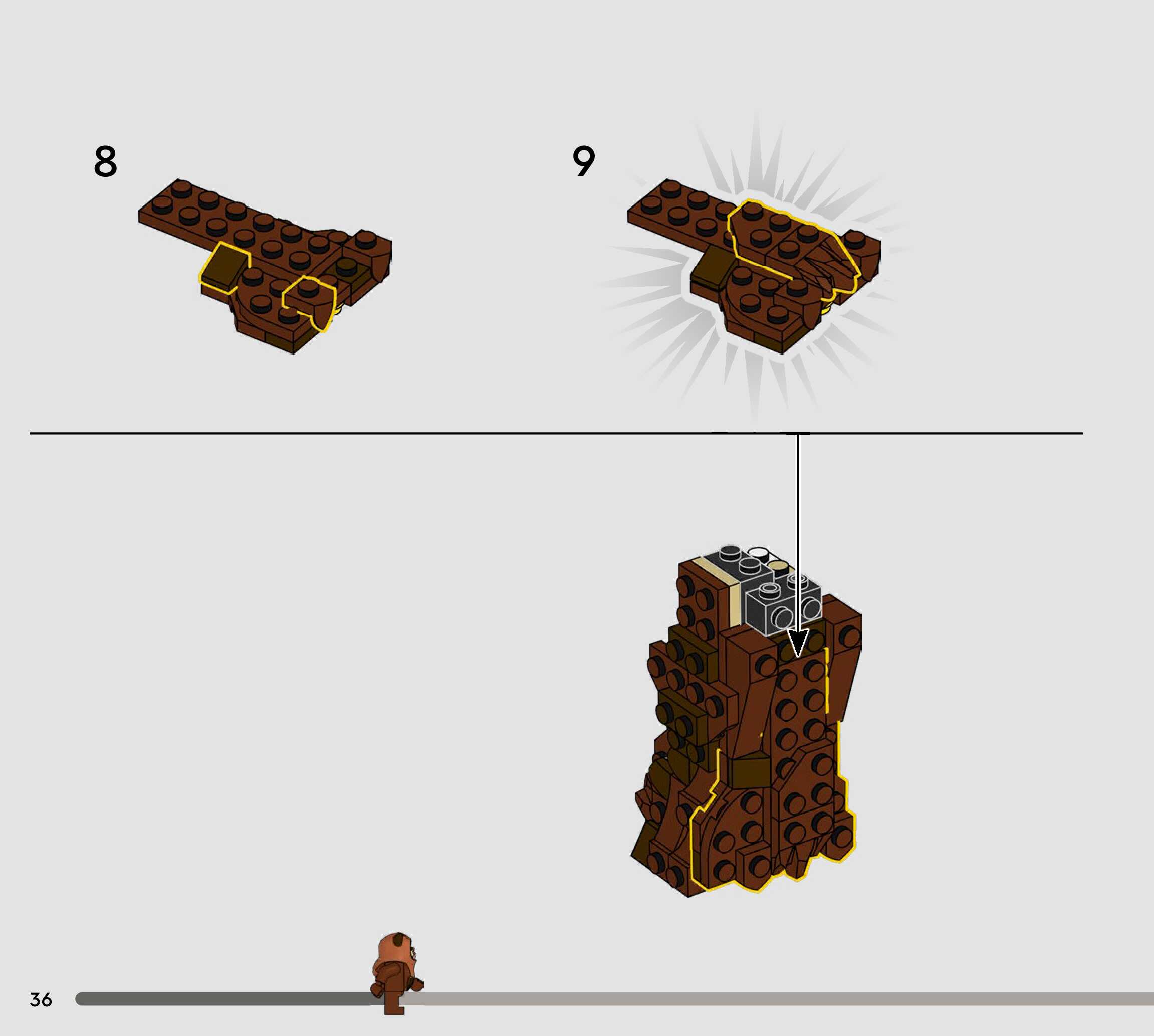 8

9

36