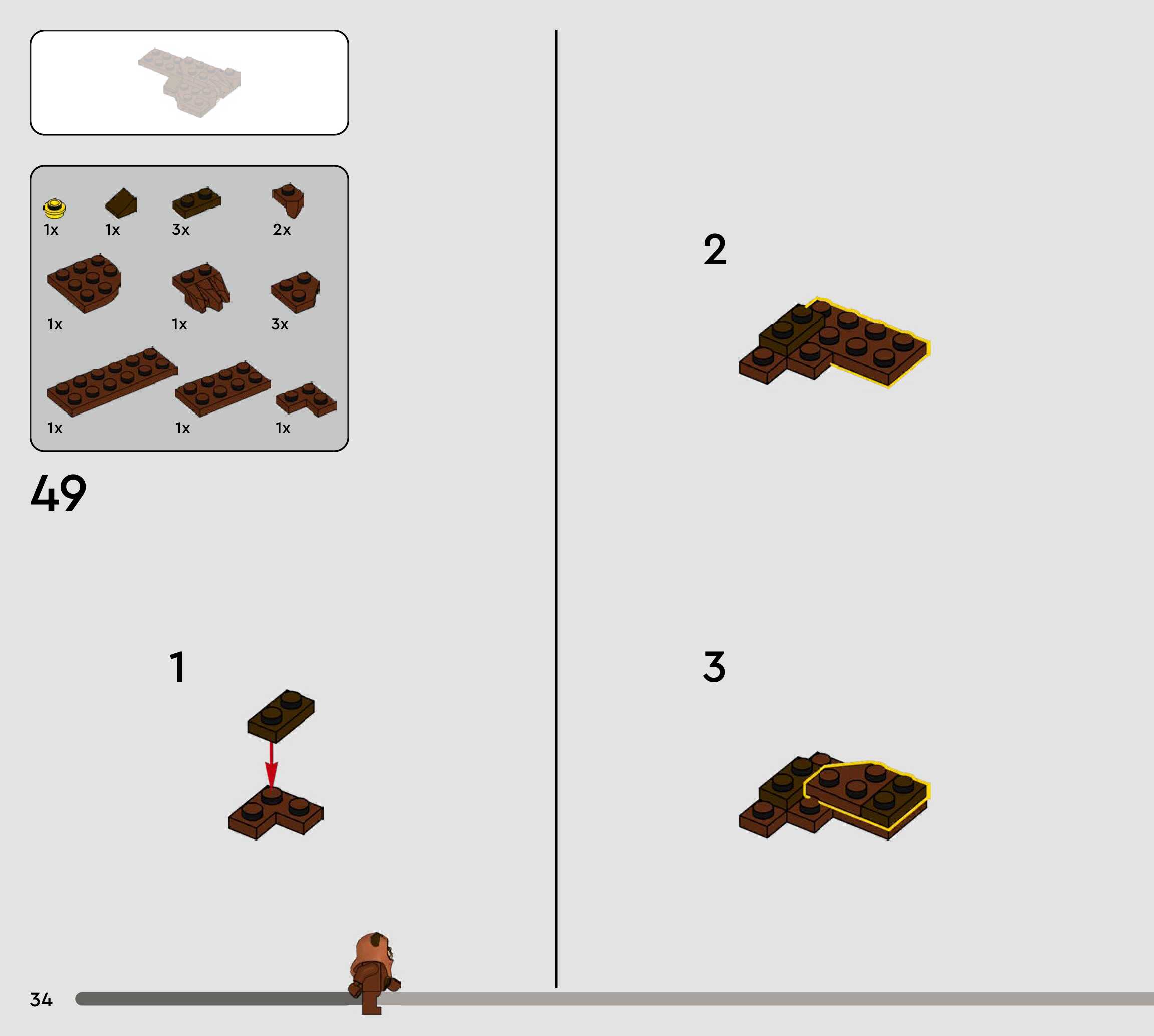 1x 1x 3x 2x

1x 1x 3x

1x 1x 1x

49

1

2

3

34