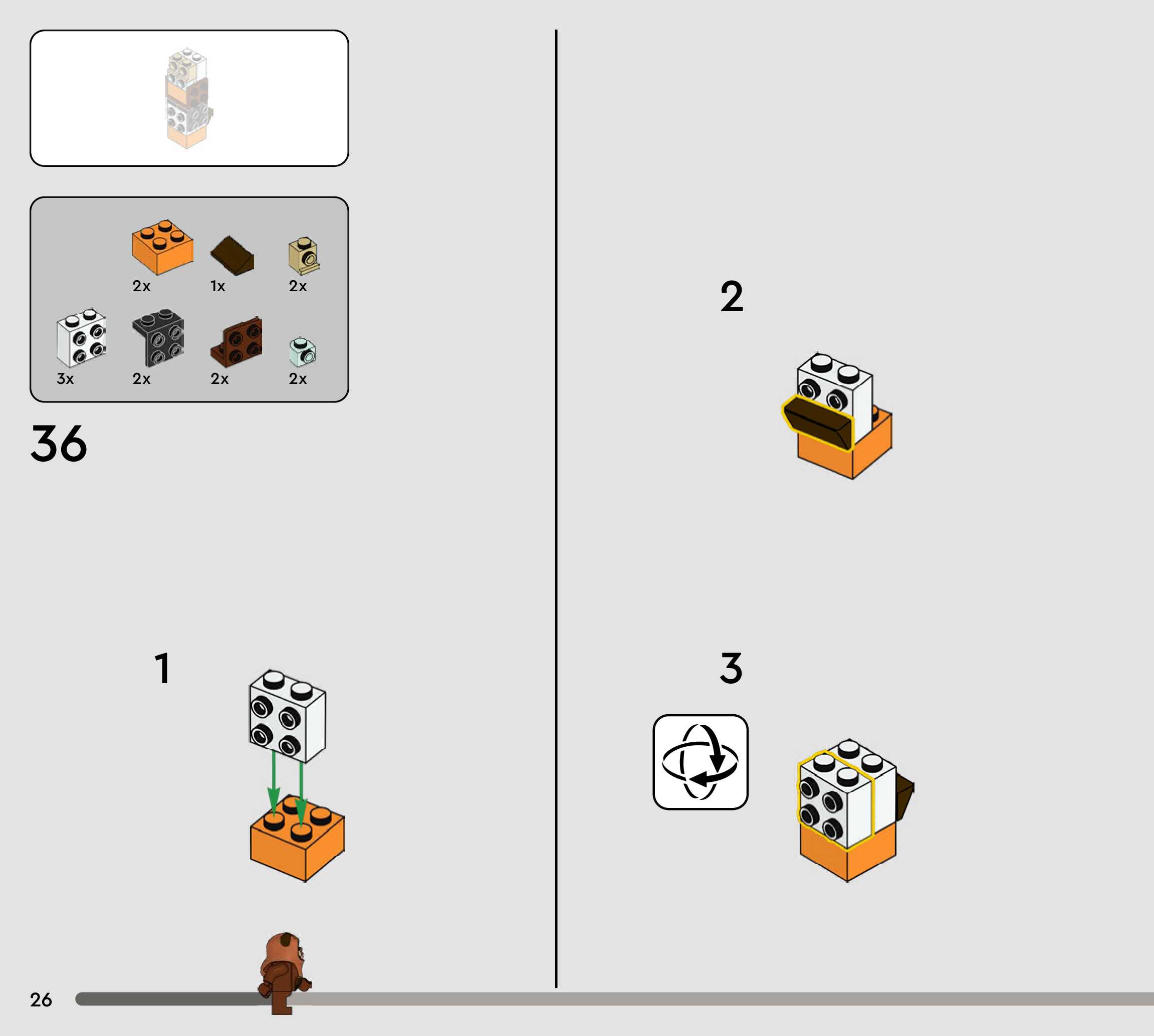 2x 1x 2x
3x 2x 2x 2x

36

1

2

3

26