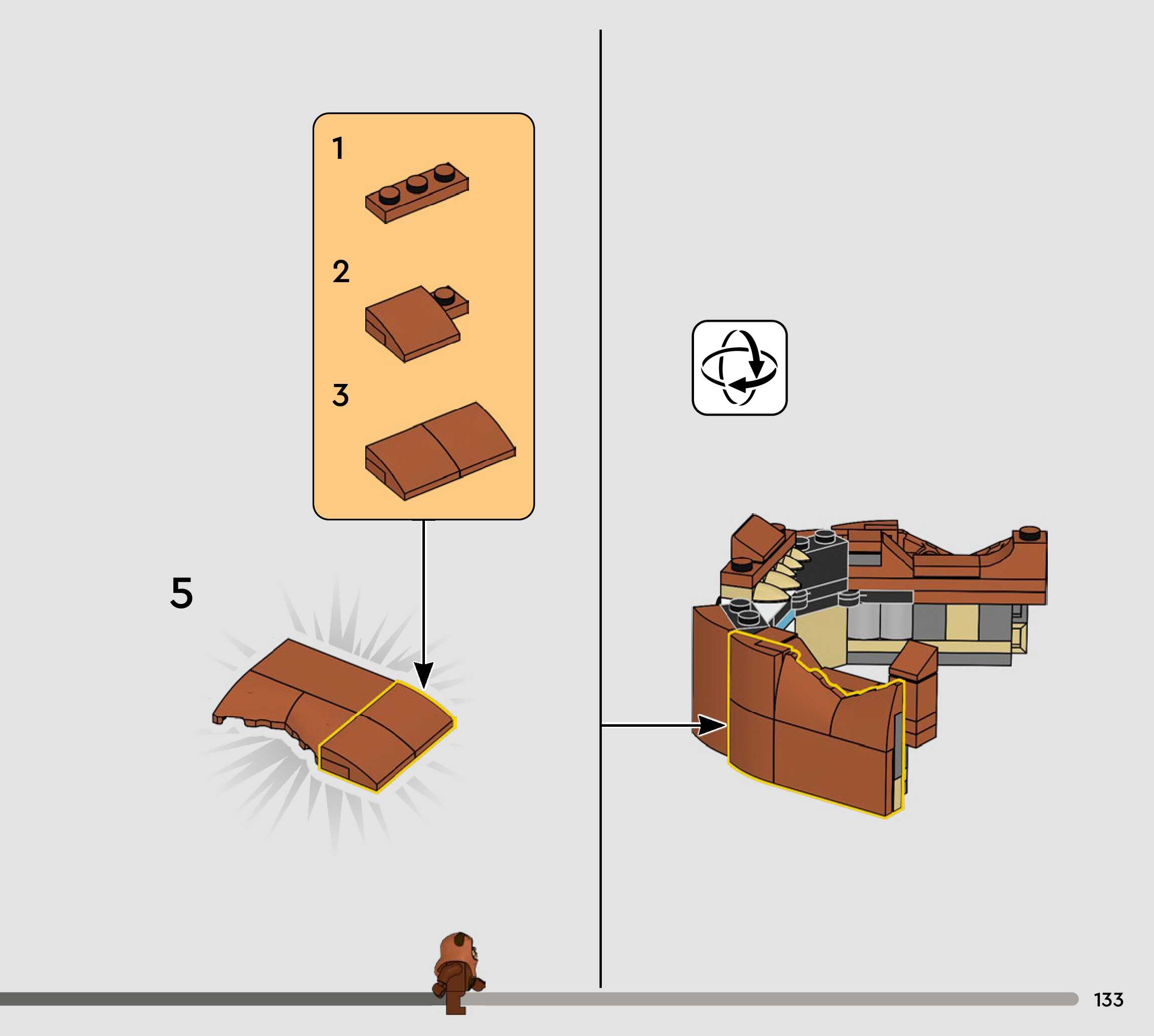 1

2

3

5

133