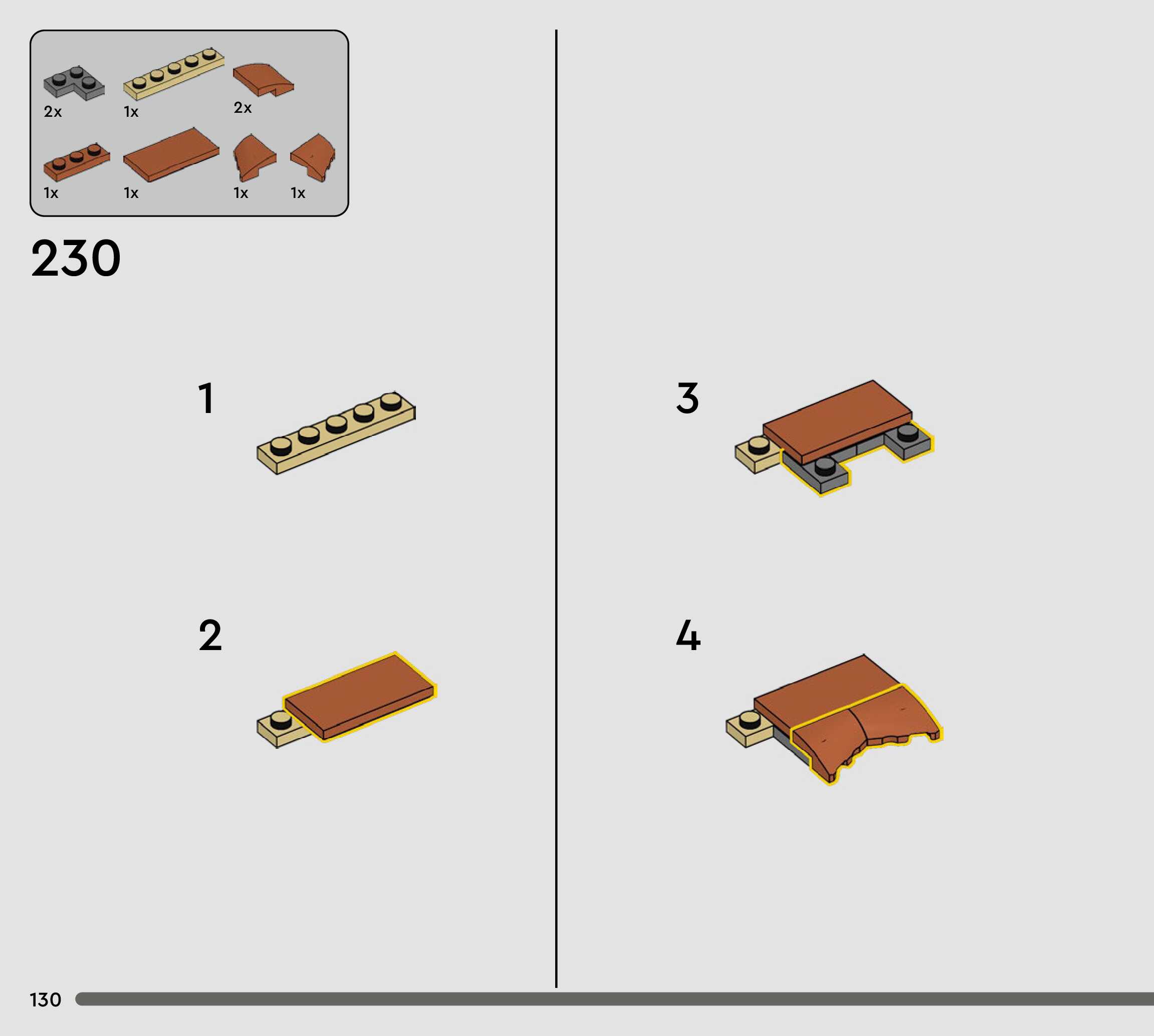 2x
1x
2x
1x
1x
1x
1x

230

1

2

3

4

130