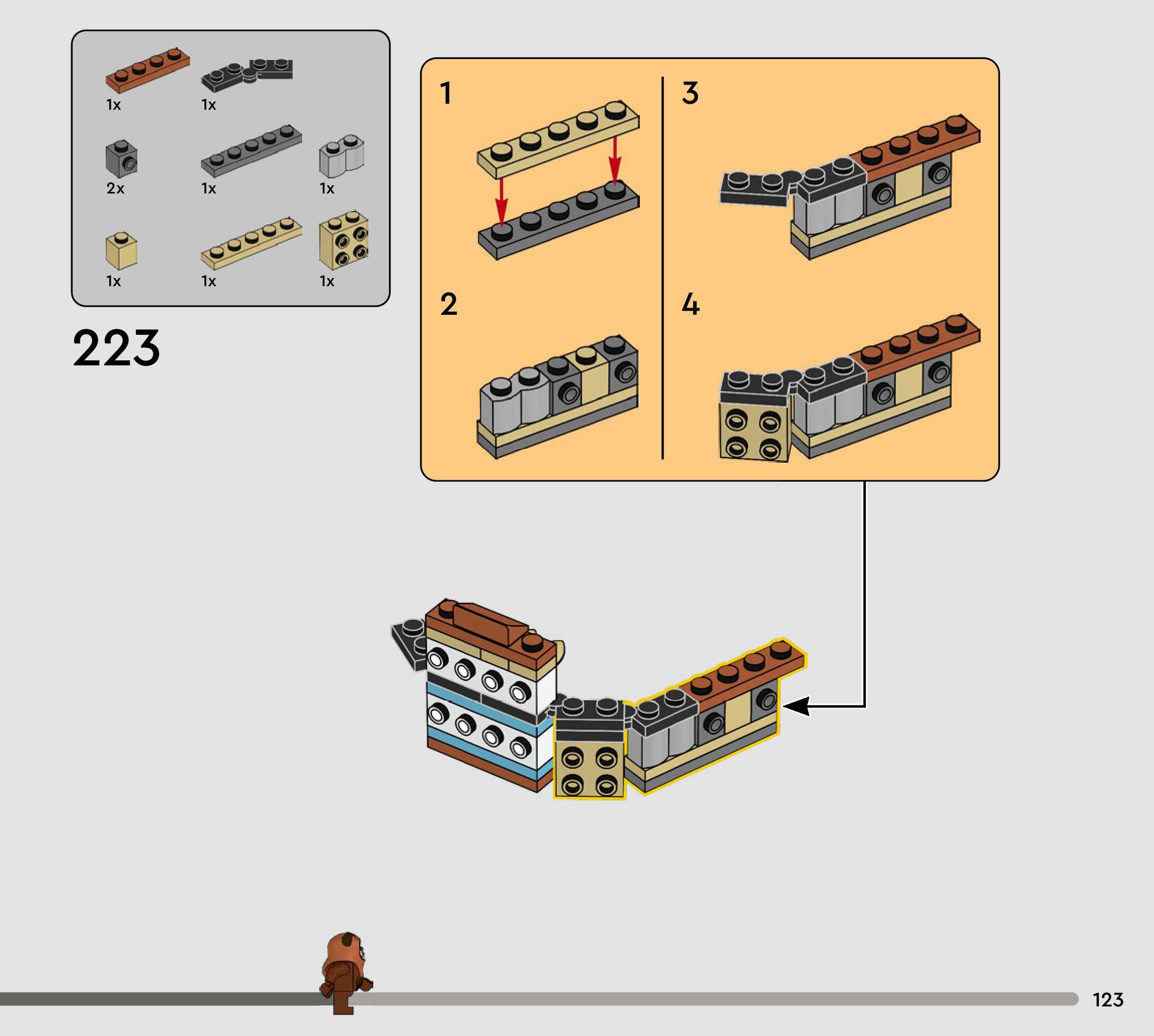 1x 1x

2x 1x 1x

1x 1x 1x

223

1

2

3

4

123