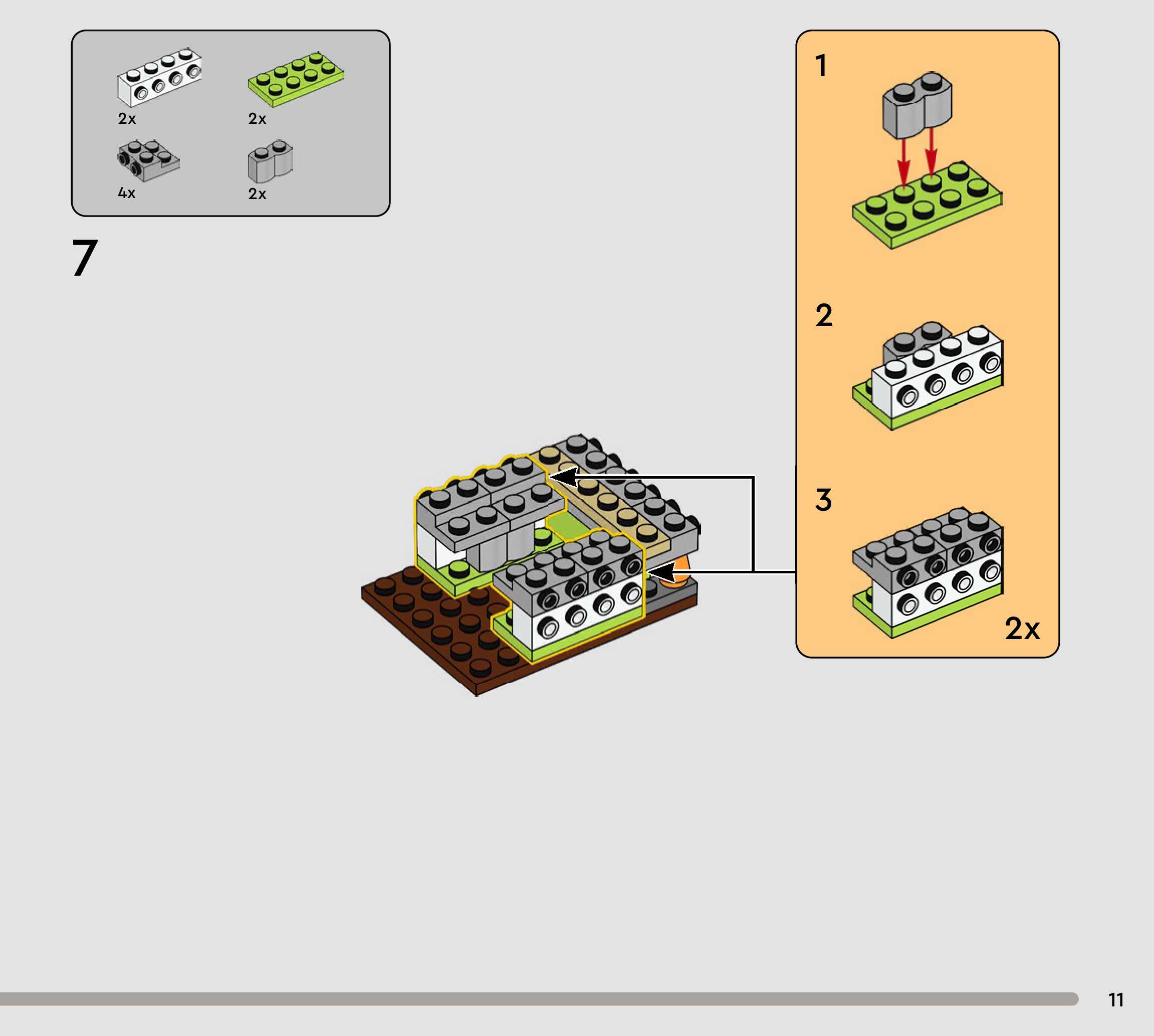 2x
2x
4x
2x

7

1

2

3

2x

11