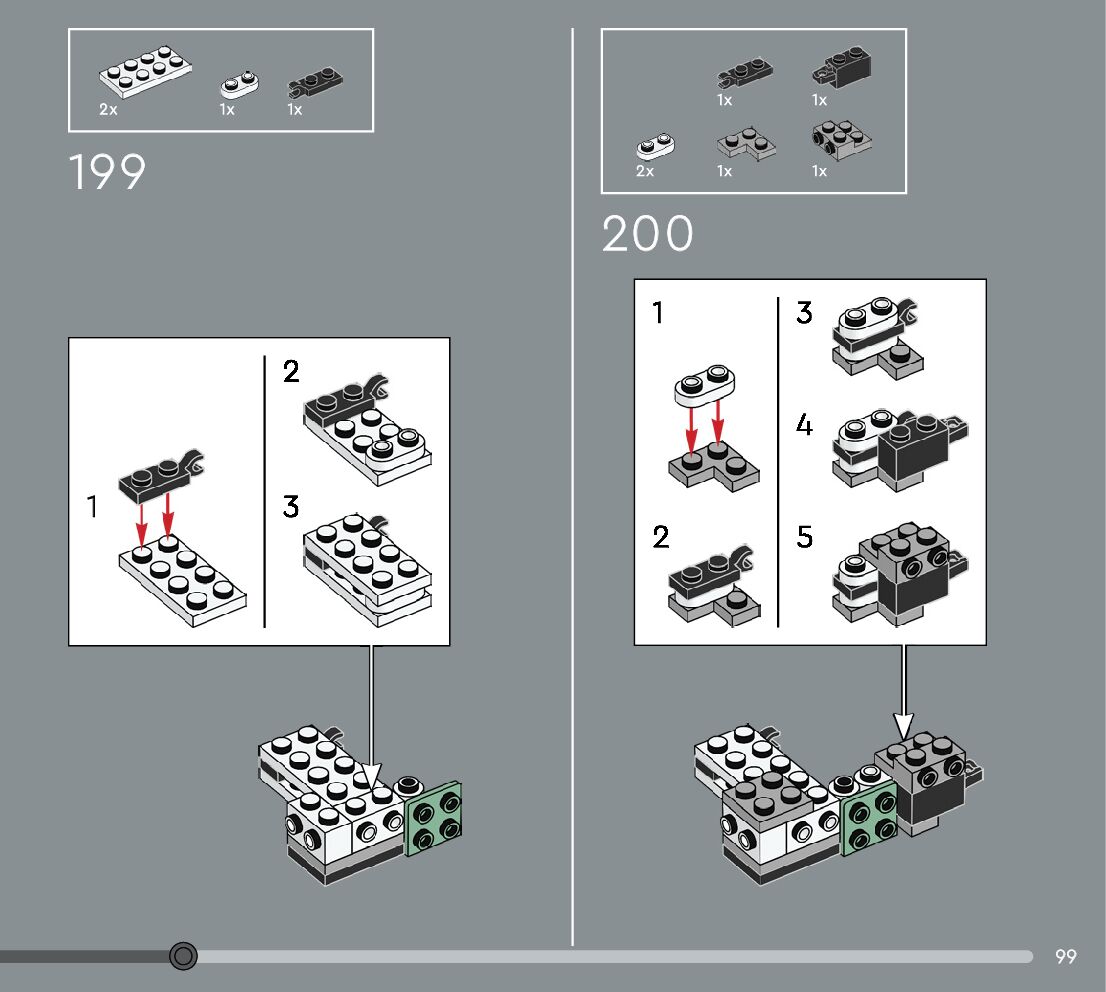 2x 1x 1x

199

1

2

3

1x 1x

2x 1x 1x

200

1

2

3

4

5

99