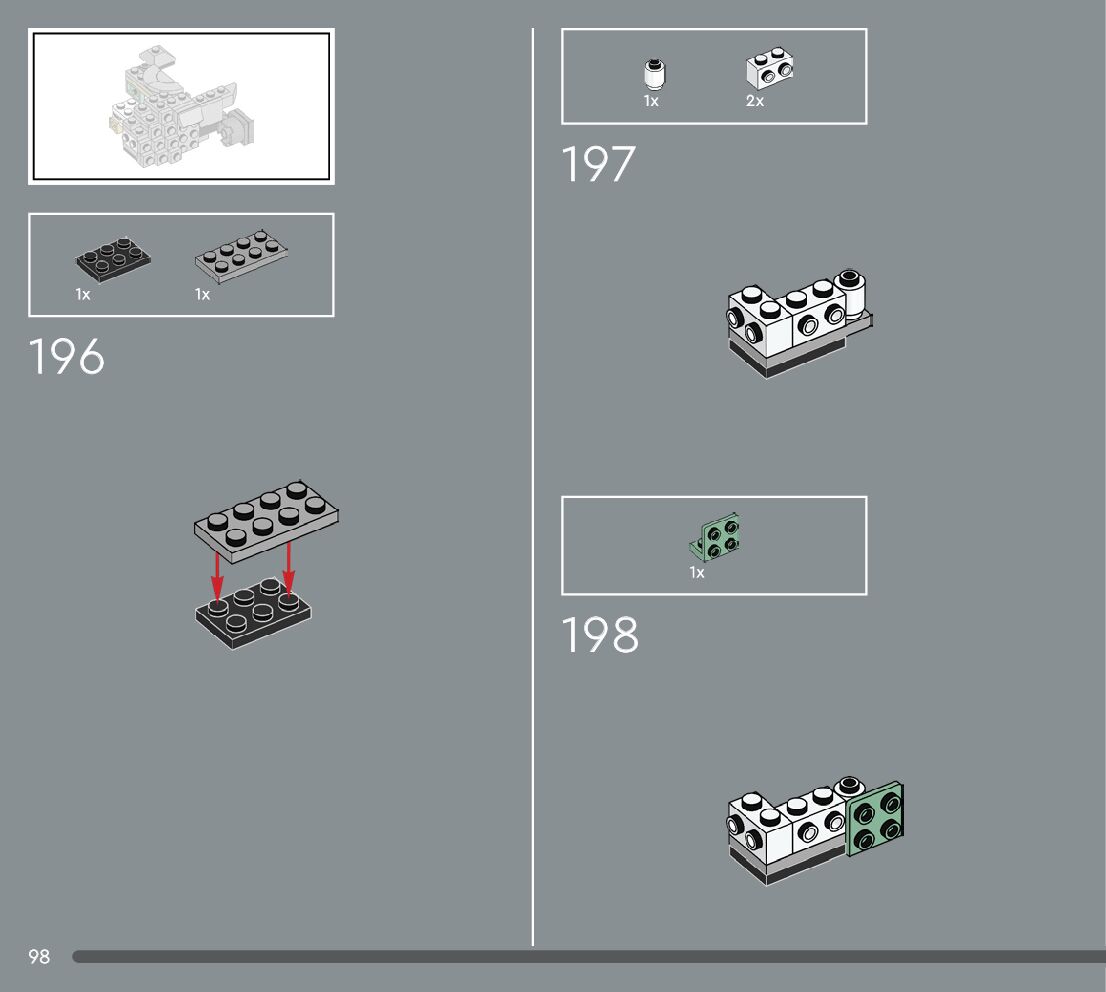 1x

1x

196

1x

2x

197

1x

198

98