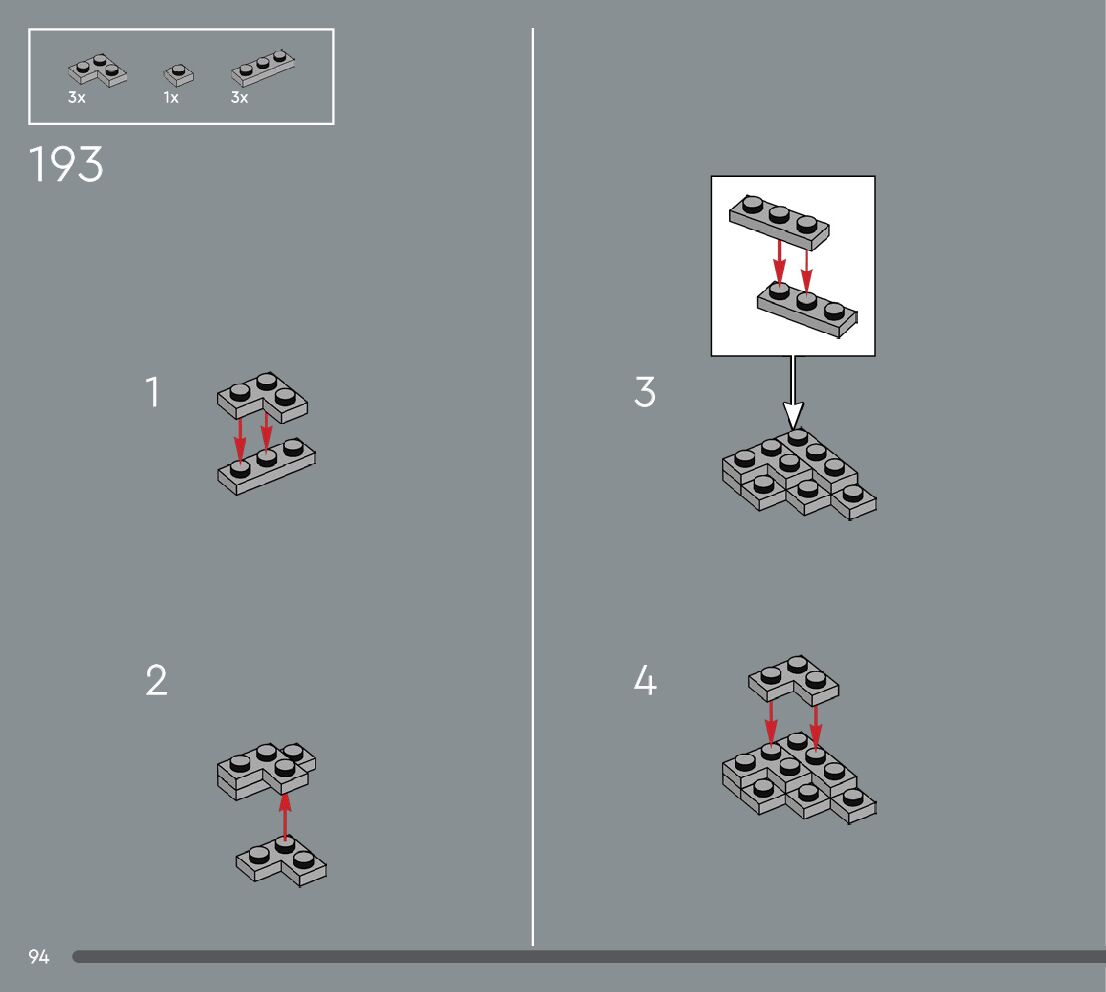 3x 1x 3x

193

1

2

3

4

94