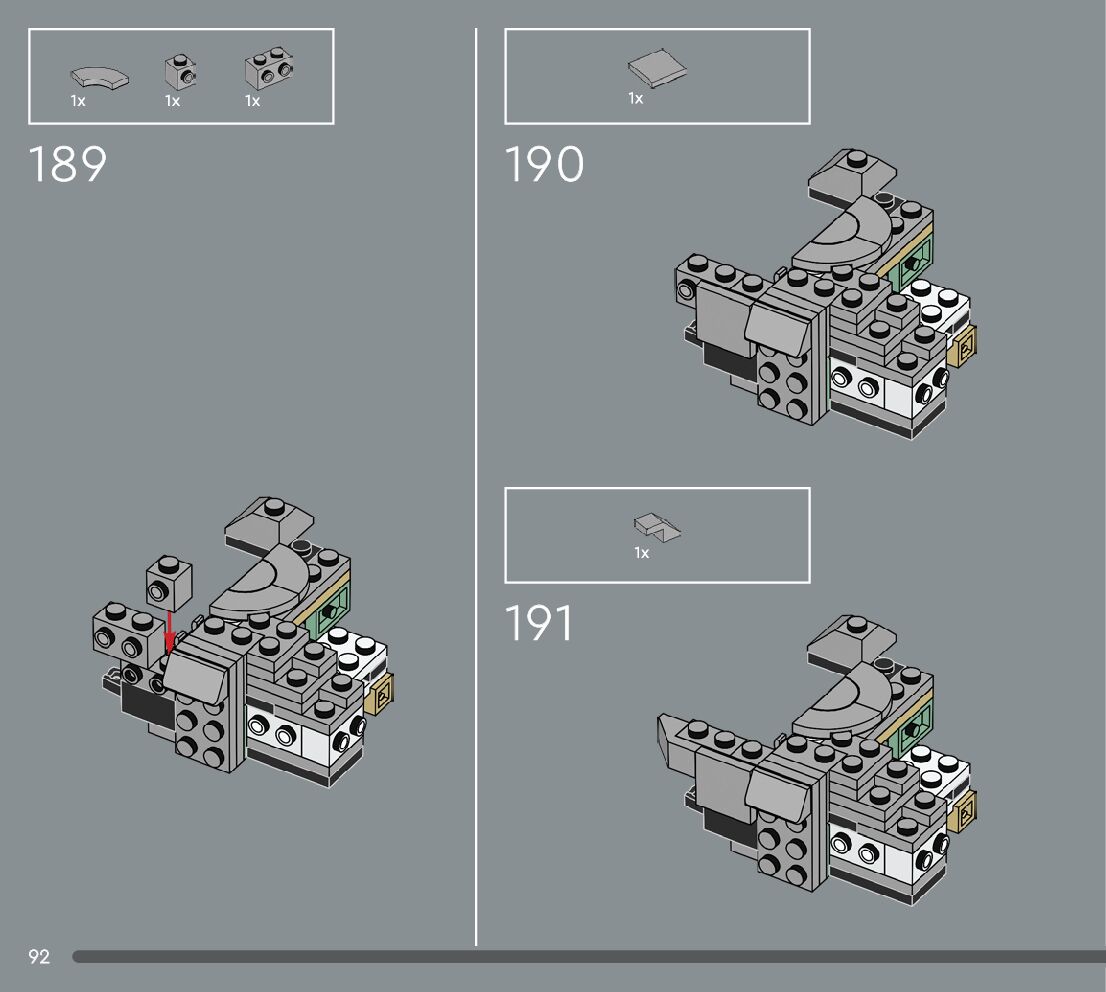 1x 1x 1x

189

1x

190

1x

191

92