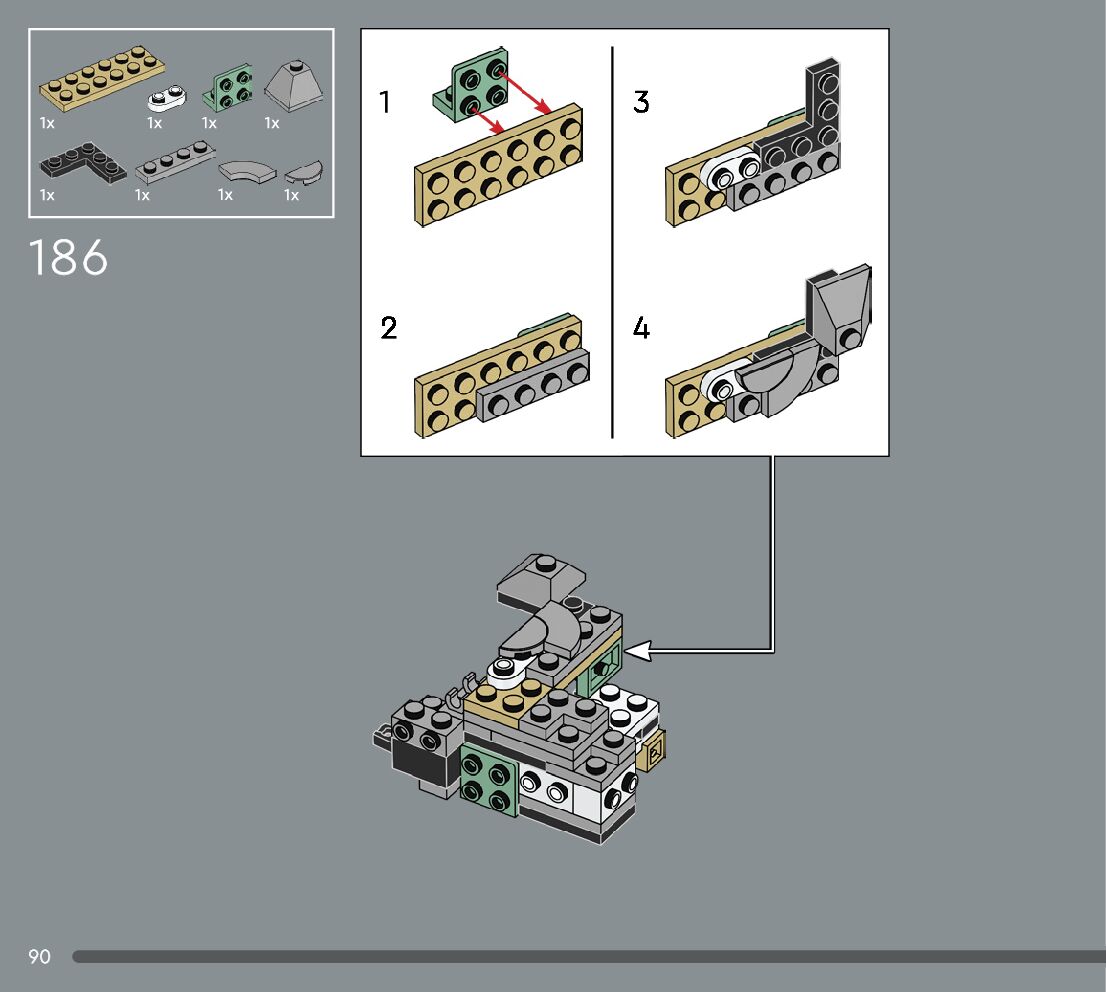 1x 1x 1x 1x
1x 1x 1x 1x

186

1

2

3

4

90