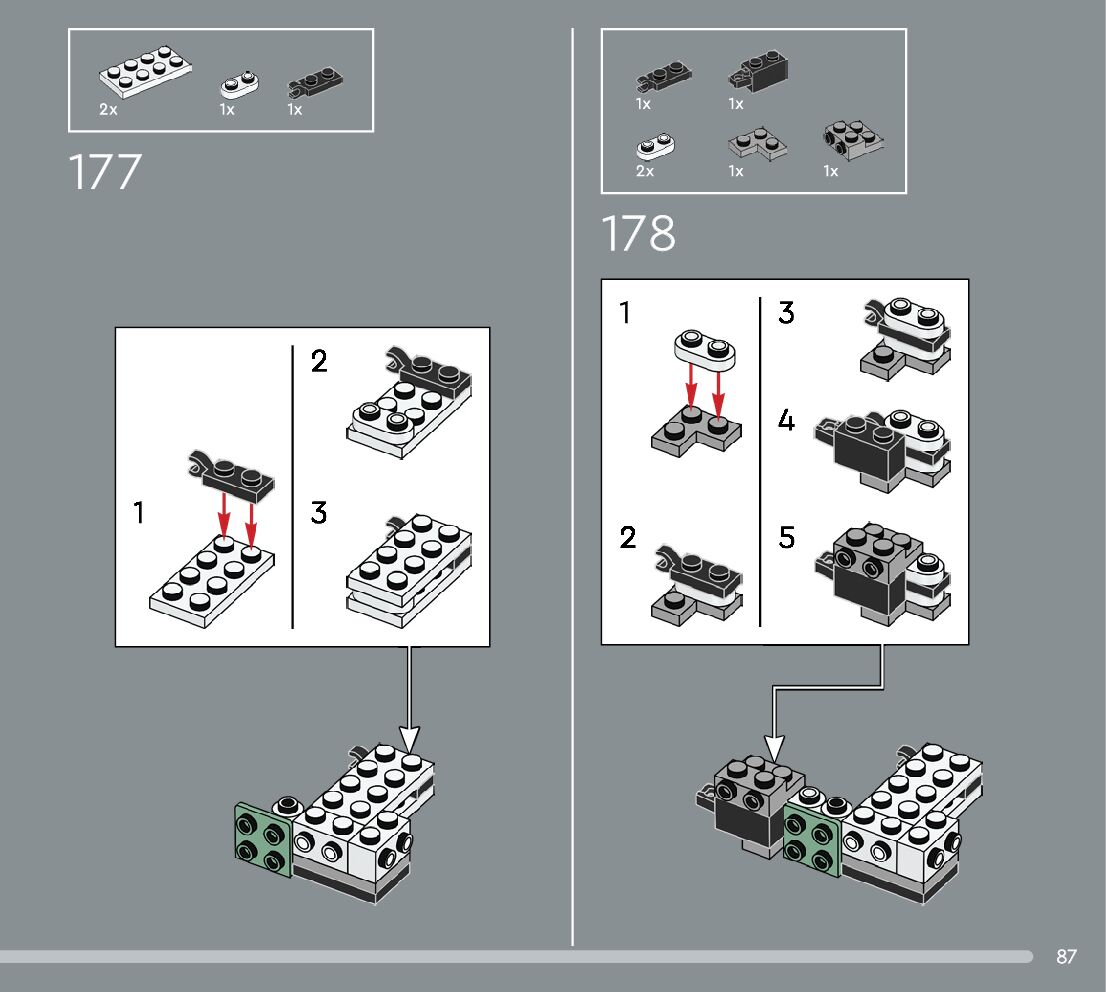 2x 1x 1x

177

1

2

3

1x 1x

2x 1x 1x

178

1

2

3

4

5

87